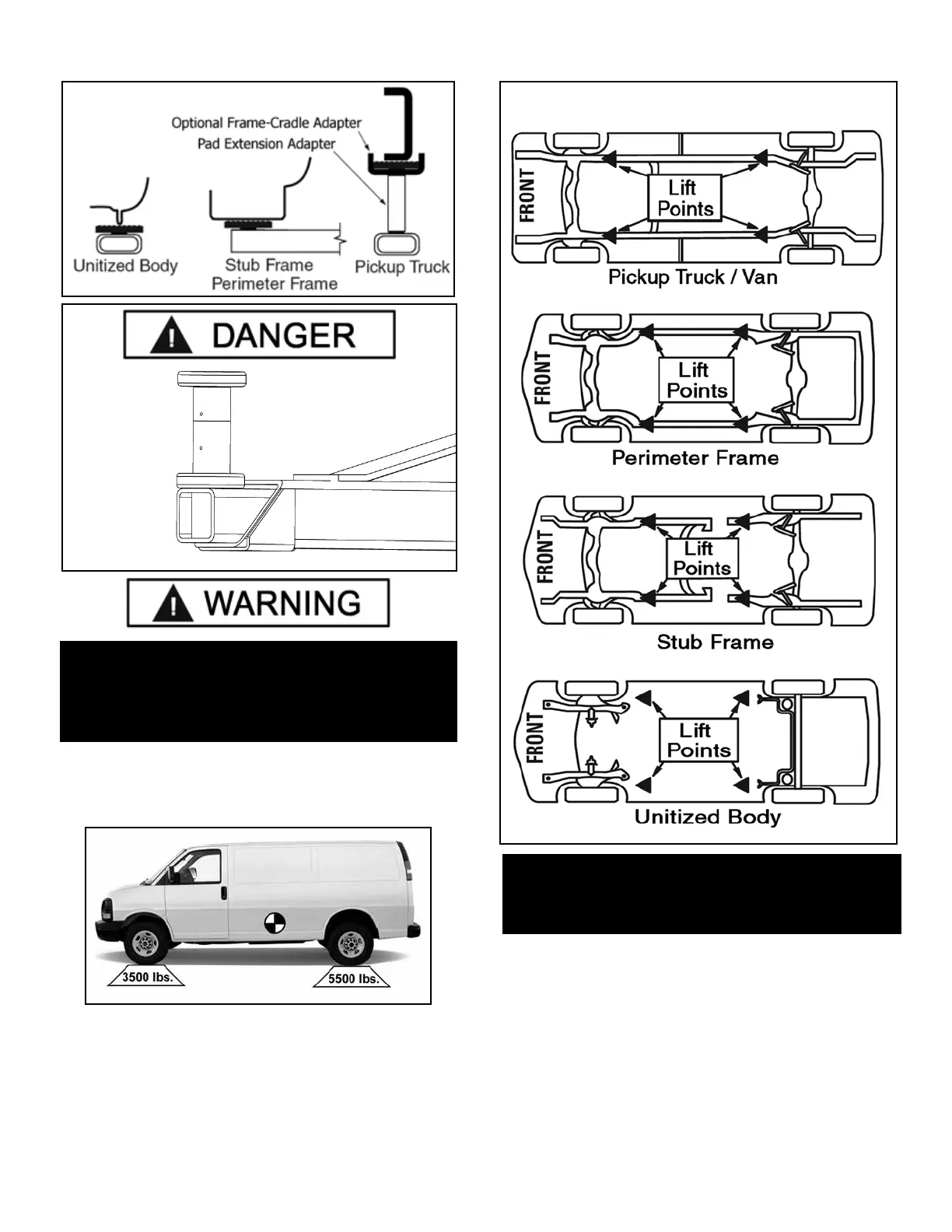 Optional Frame-Cradle Adapter
Pad Extension Adapter
Unitized Body
Stub Frame
Perimeter Frame
Pickup Truck

DANGER

WARNING

3500 lbs.
5500 lbs.

FRONT
Lift Points
Pickup Truck / Van

FRONT
Lift Points
Perimeter Frame

FRONT
Lift Points
Stub Frame

FRONT
Lift Points
Unitized Body