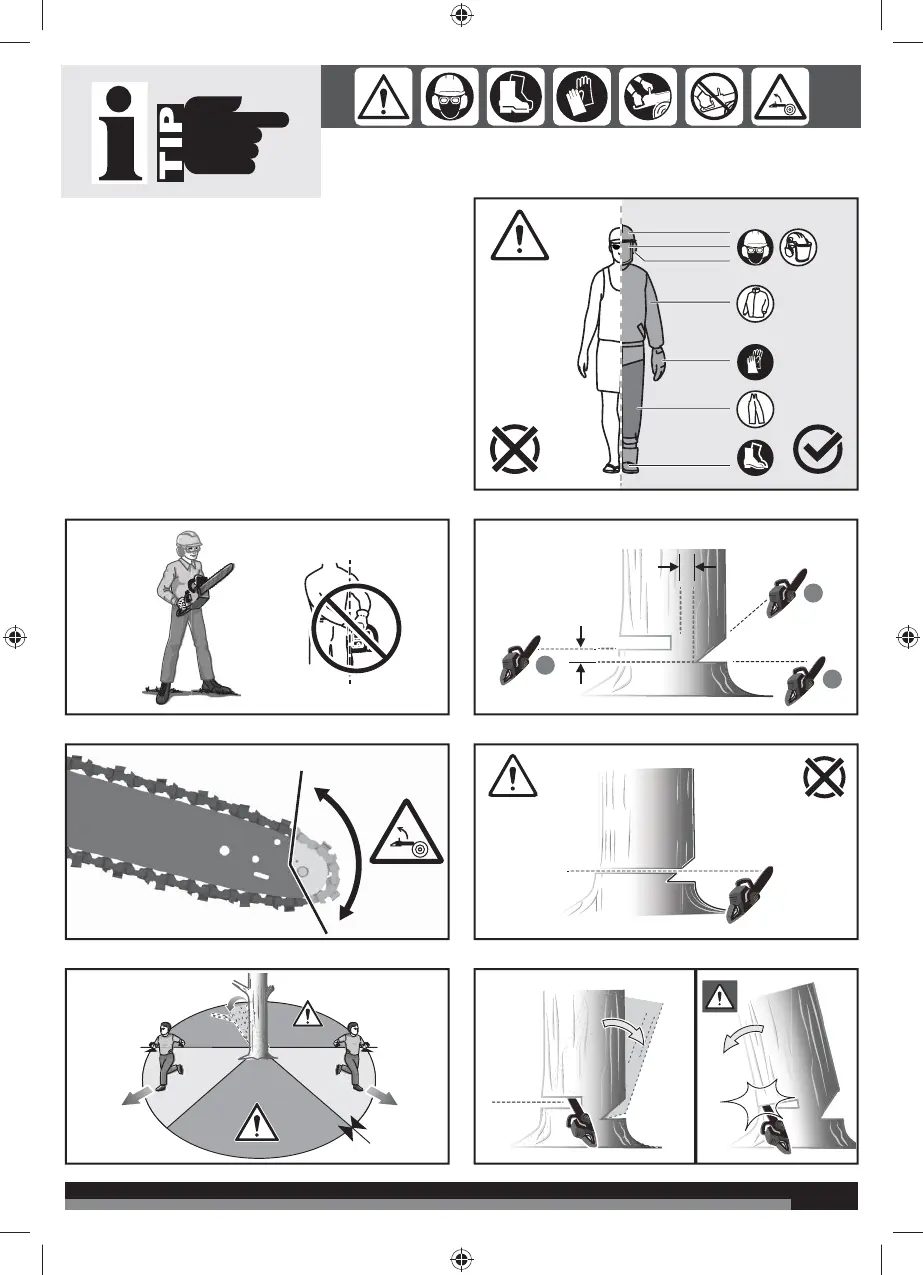 i TIP