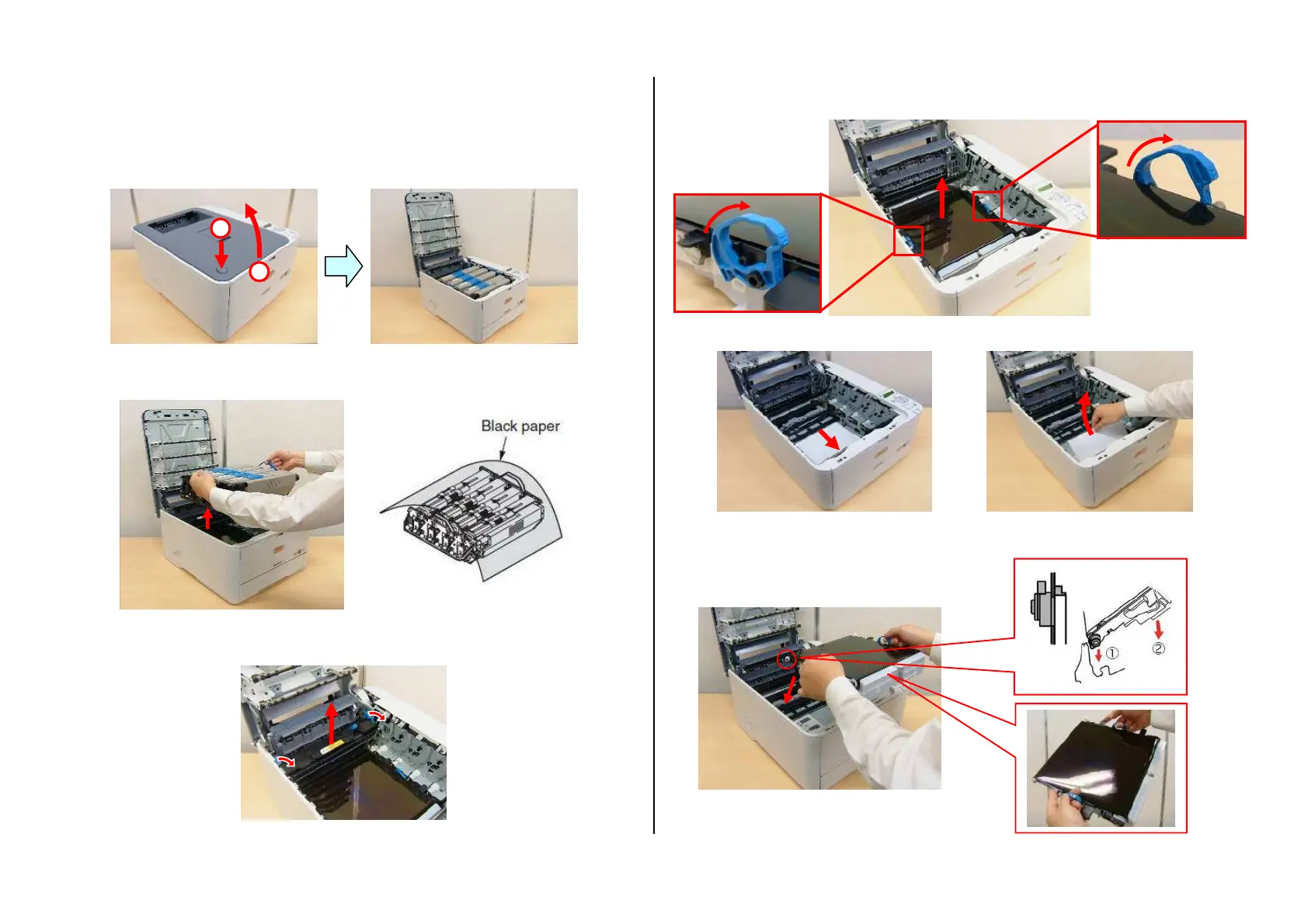 Black paper

①

②