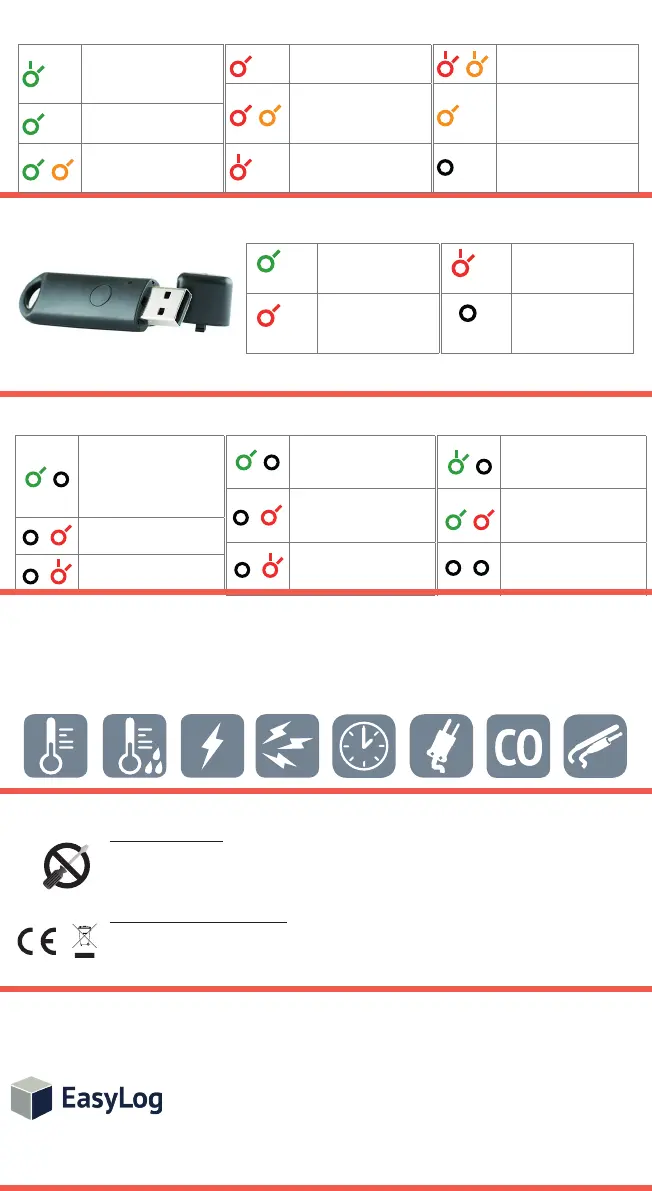 CO

EasyLog