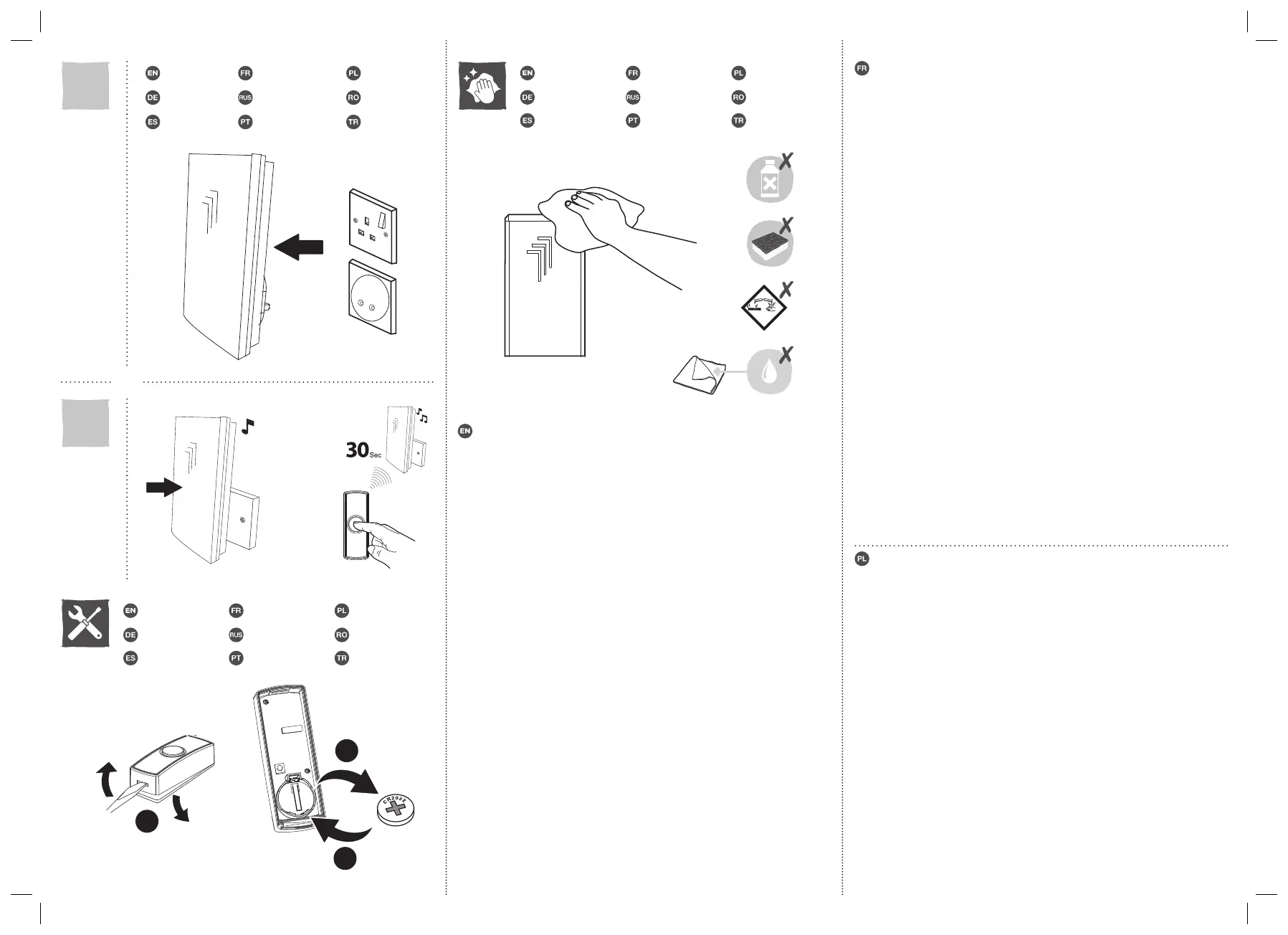 EN FR PL
DE RUS RO
ES PT TR

30 Sec

EN FR PL
DE RUS RO
ES PT TR

CR2032

EN FR PL
DE RUS RO
ES PT TR

EN

FR

PL