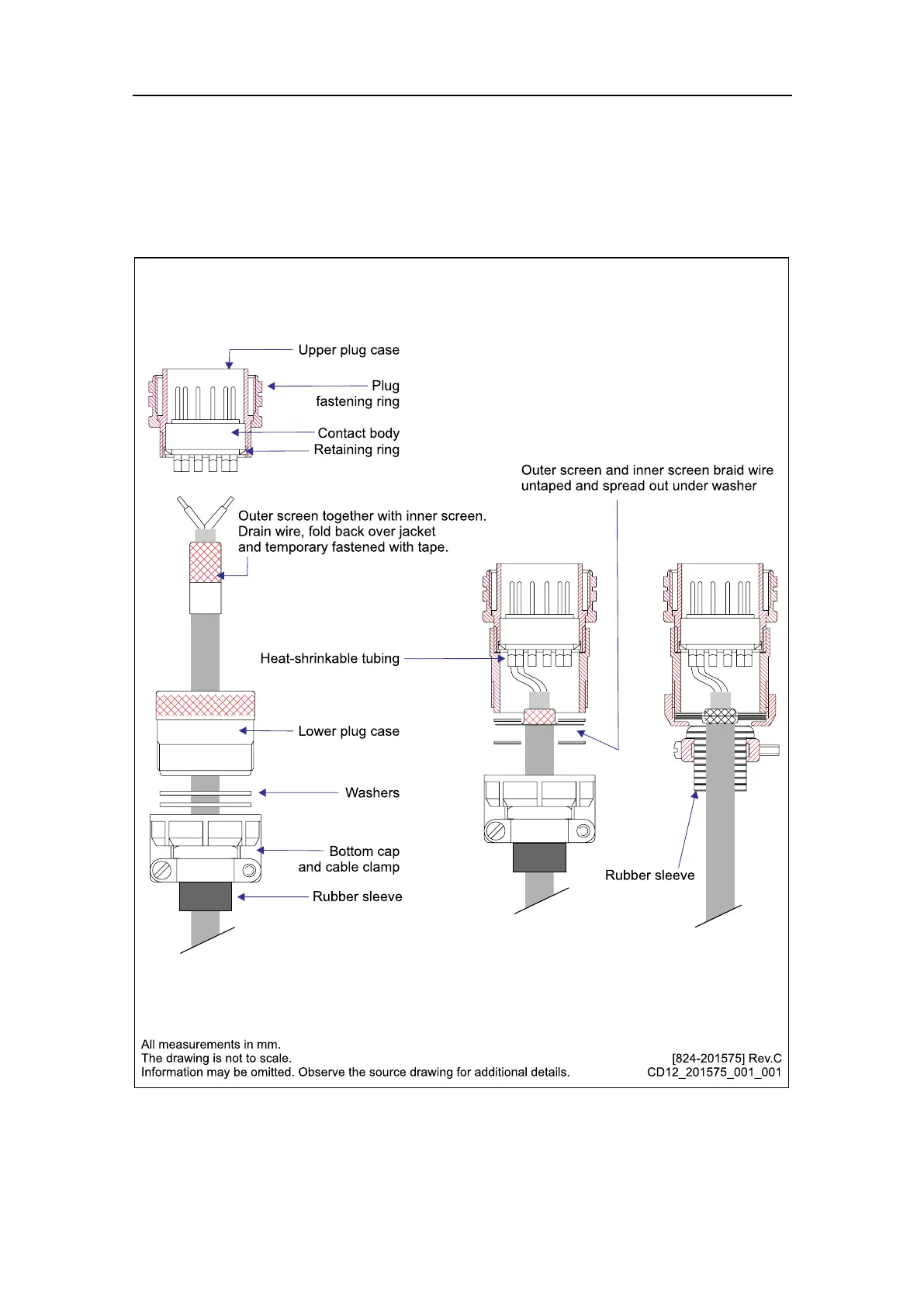 Upper plug case

Plug
fastening ring

Contact body

Retaining ring

Outer screen and inner screen braid wire
untaped and spread out under washer

Outer screen together with inner screen.
Drain wire, fold back over jacket
and temporary fastened with tape.

Heat-shrinkable tubing

Lower plug case

Washers

Bottom cap
and cable clamp

Rubber sleeve

Rubber sleeve

All measurements in mm.
The drawing is not to scale.
Information may be omitted. Observe the source drawing for additional details.

[824-201575] Rev.C
CD12_201575_001_001