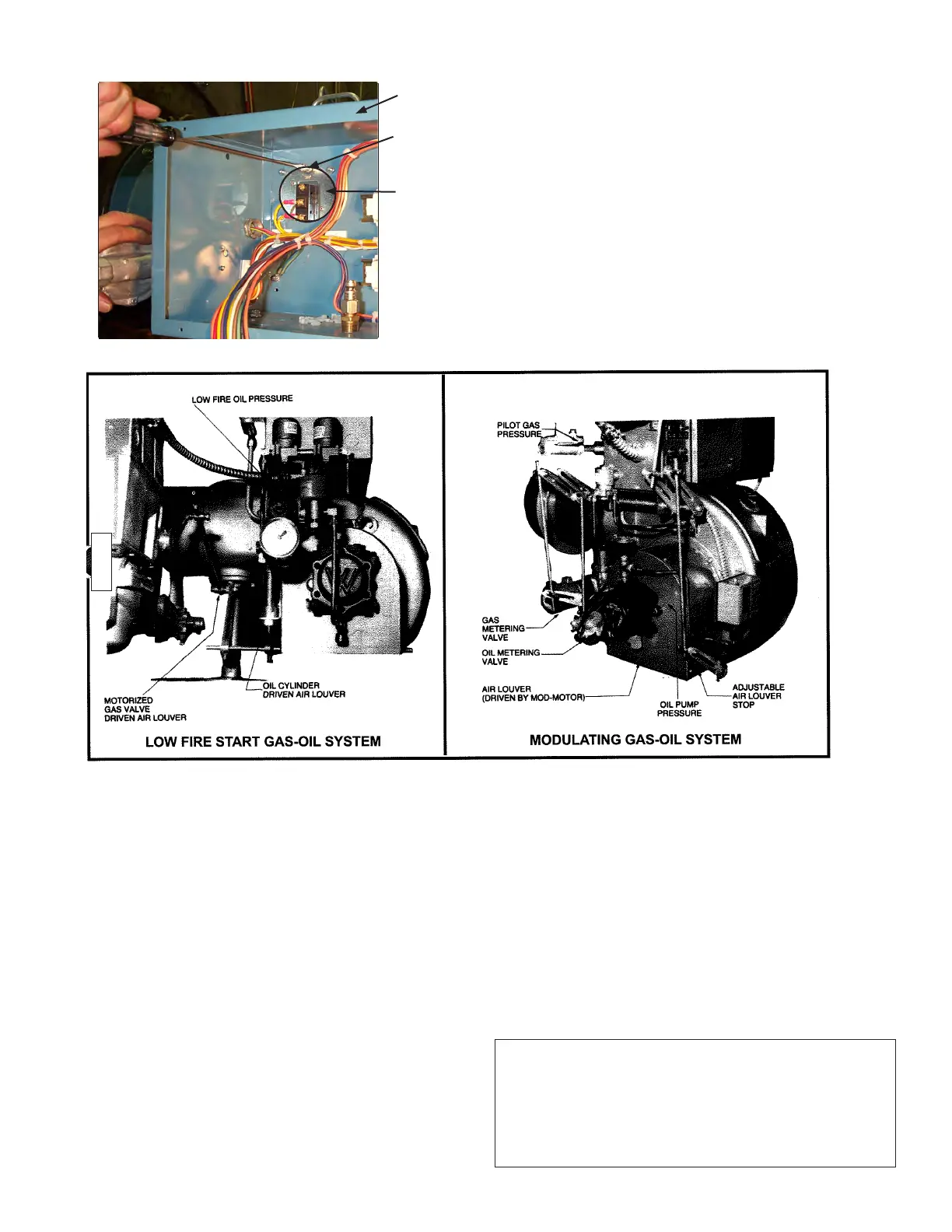 LOW FIRE OIL PRESSURE

MOTORIZED GAS VALVE DRIVEN AIR LOUVER

OIL CYLINDER DRIVEN AIR LOUVER

LOW FIRE START GAS-OIL SYSTEM

PILOT GAS PRESSURE

GAS METERING VALVE

OIL METERING VALVE

AIR LOUVER (DRIVEN BY MOD-MOTOR)

OIL PUMP PRESSURE

ADJUSTABLE AIR LOUVER STOP

MODULATING GAS-OIL SYSTEM