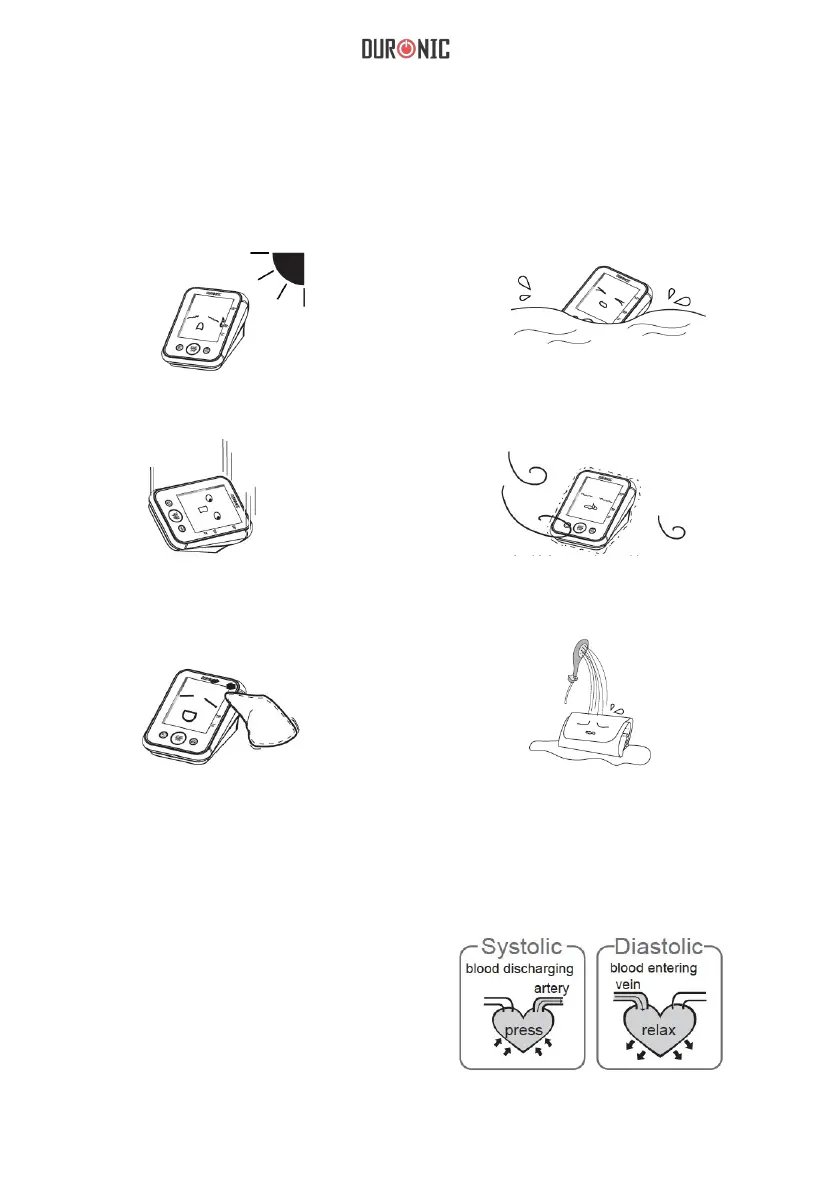 DURONIC

Systolic
blood discharging
artery
press

Diastolic
blood entering
vein
relax