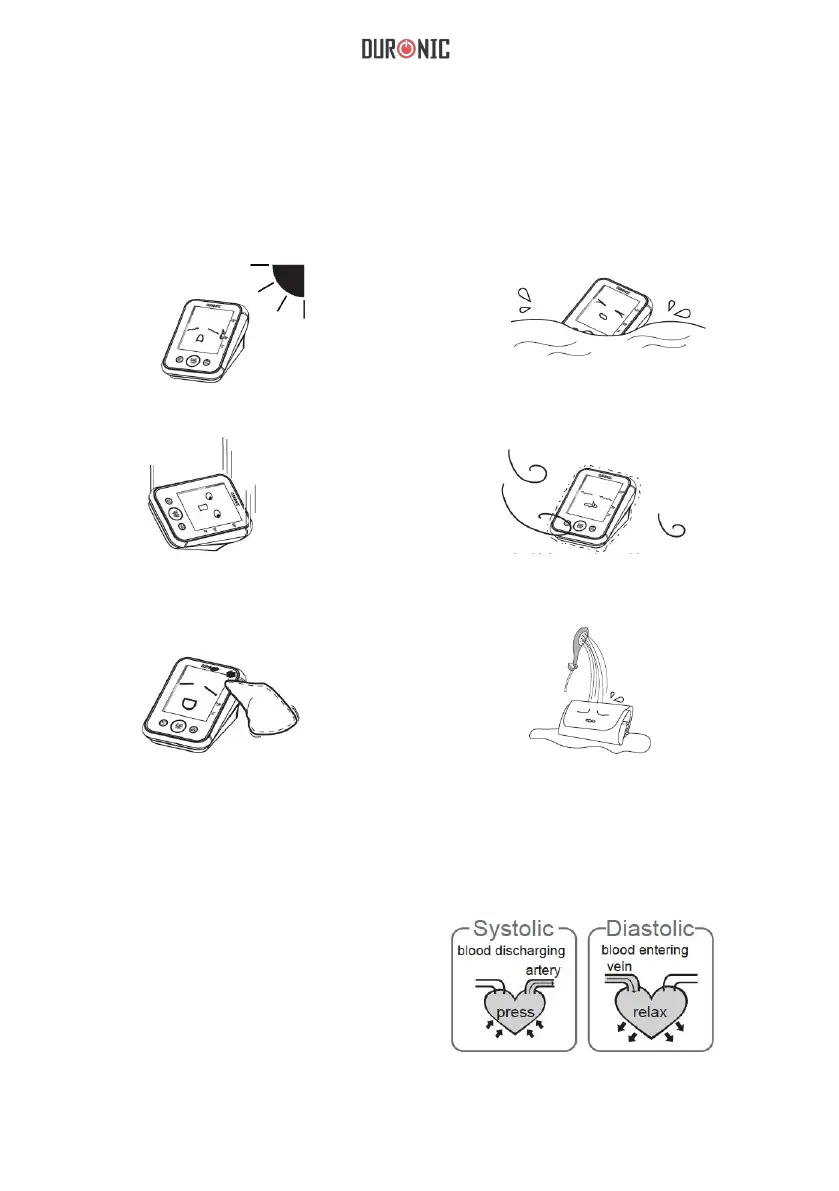 DURONIC

Systolic
blood discharging
artery
press

Diastolic
blood entering
vein
relax