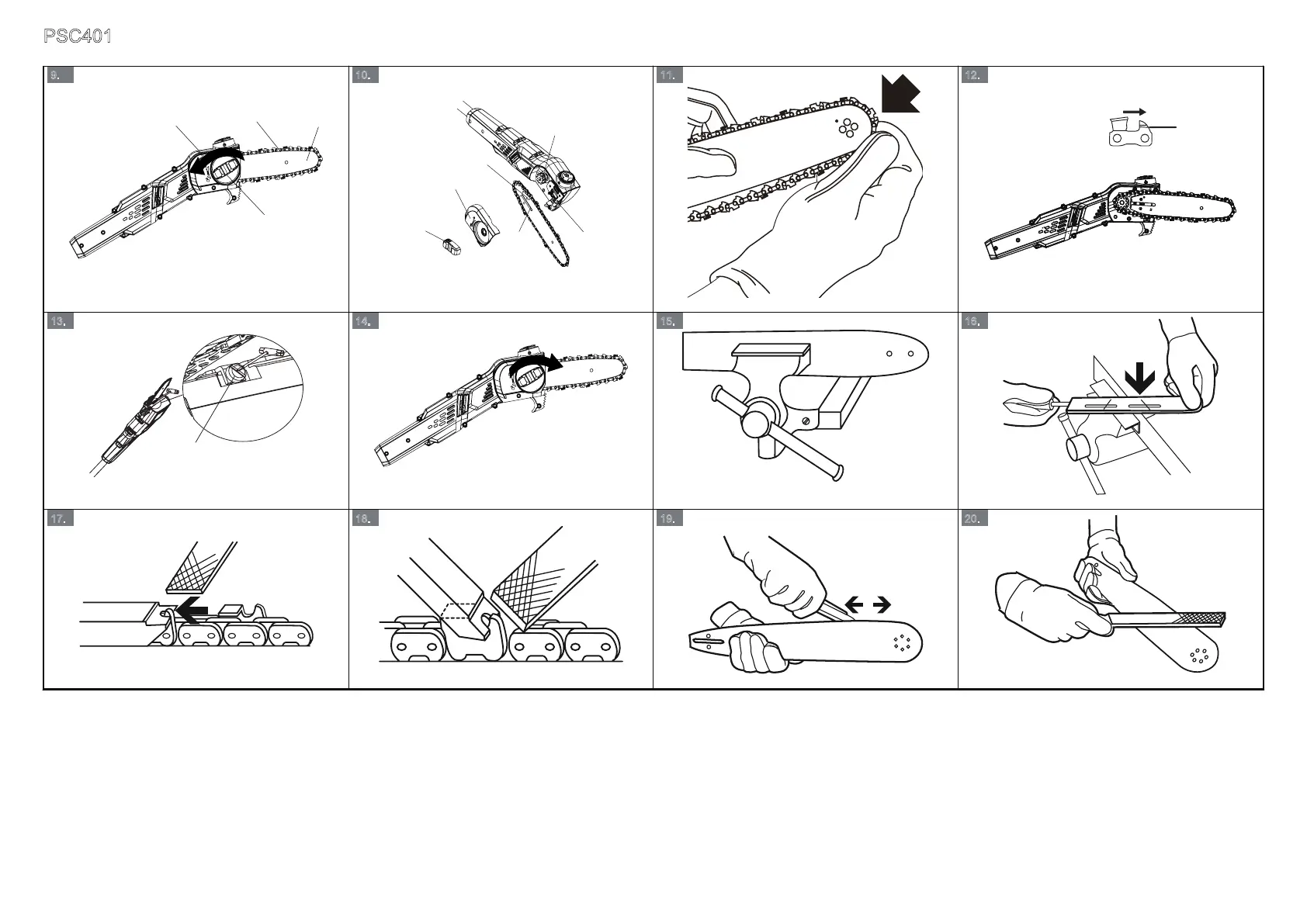 PSC401

9.

10.

11.

12.

13.

14.

15.

16.

17.

18.

19.

20.