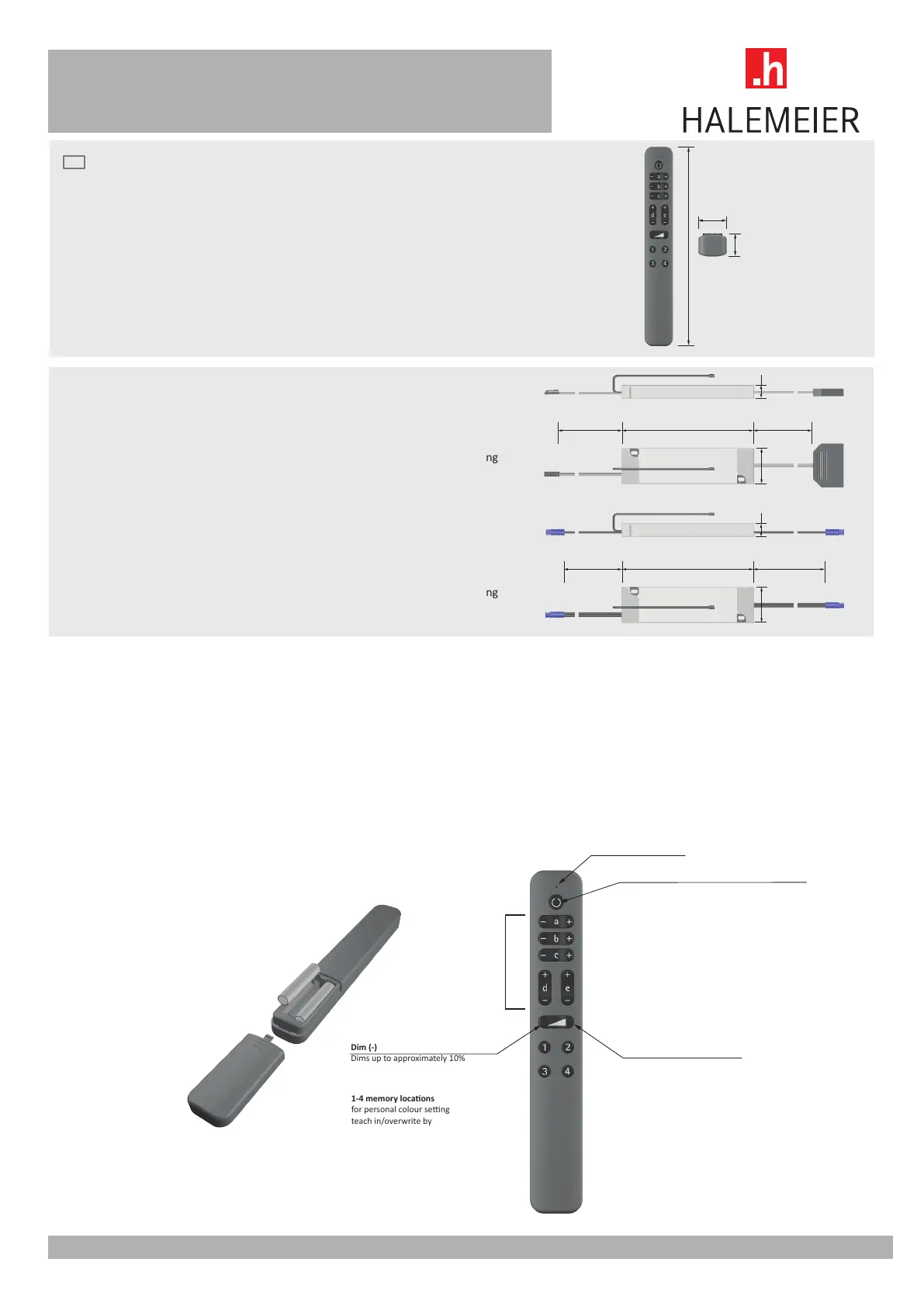 .h
HALEMEIER

a
b
c
d
e
1
2
3
4

ng

ng

a
b
c
d
e
1
2
3
4

Dim (-)
Dims up to approximately 10%

1-4 memory locations
for personal colour setting
teach in/overwrite by