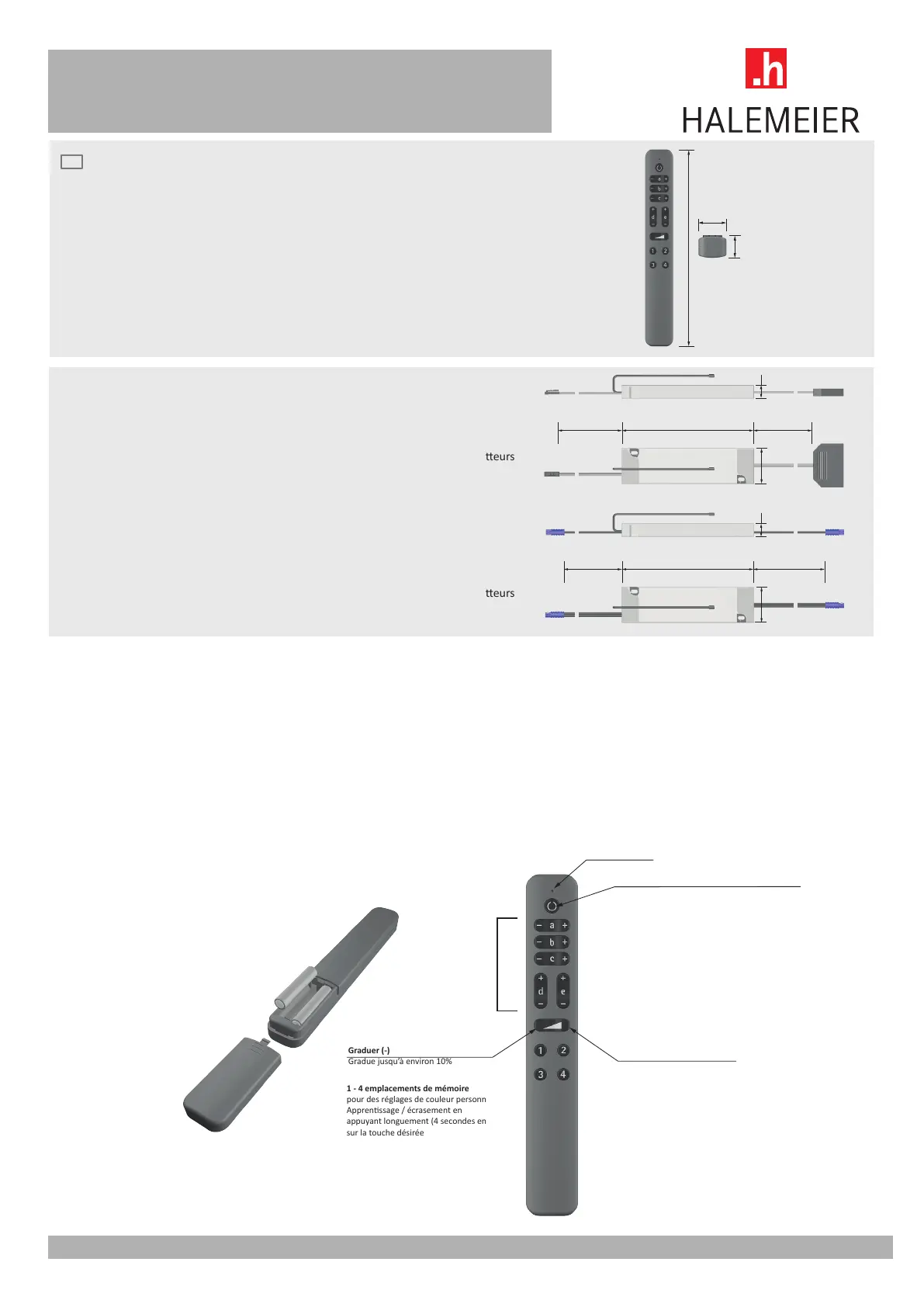 .h
HALEMEIER

a
b
c
d
e
1 2
3 4

tteurs

tteurs

a
b
c
d
e
1 2
3 4

Graduer (-)
Gradue jusqu'à environ 10%

1 - 4 emplacements de mémoire
pour des réglages de couleur personn
Apprentissage / écrasement en
appuyant longuement (4 secondes en
sur la touche désirée