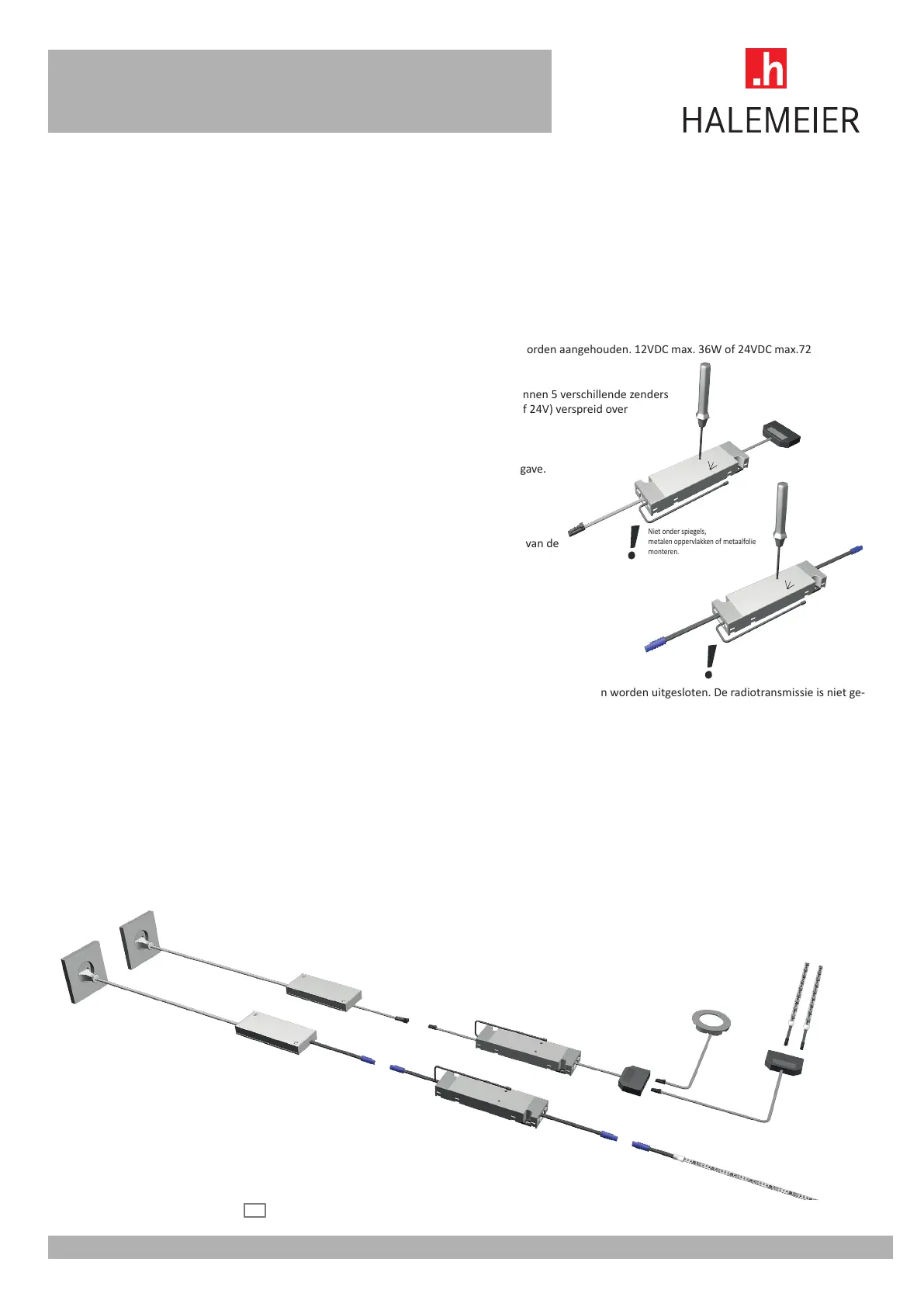 .h
HALEMEIER

orden aangehouden. 12VDC max. 36W of 24VDC max.72

nnen 5 verschillende zenders
f 24V) verspreid over

gave.

van de

Niet onder spiegels,
metalen oppervlakken of metaalfolie
monteren.

n worden uitgesloten. De radiotransmissie is niet ge-