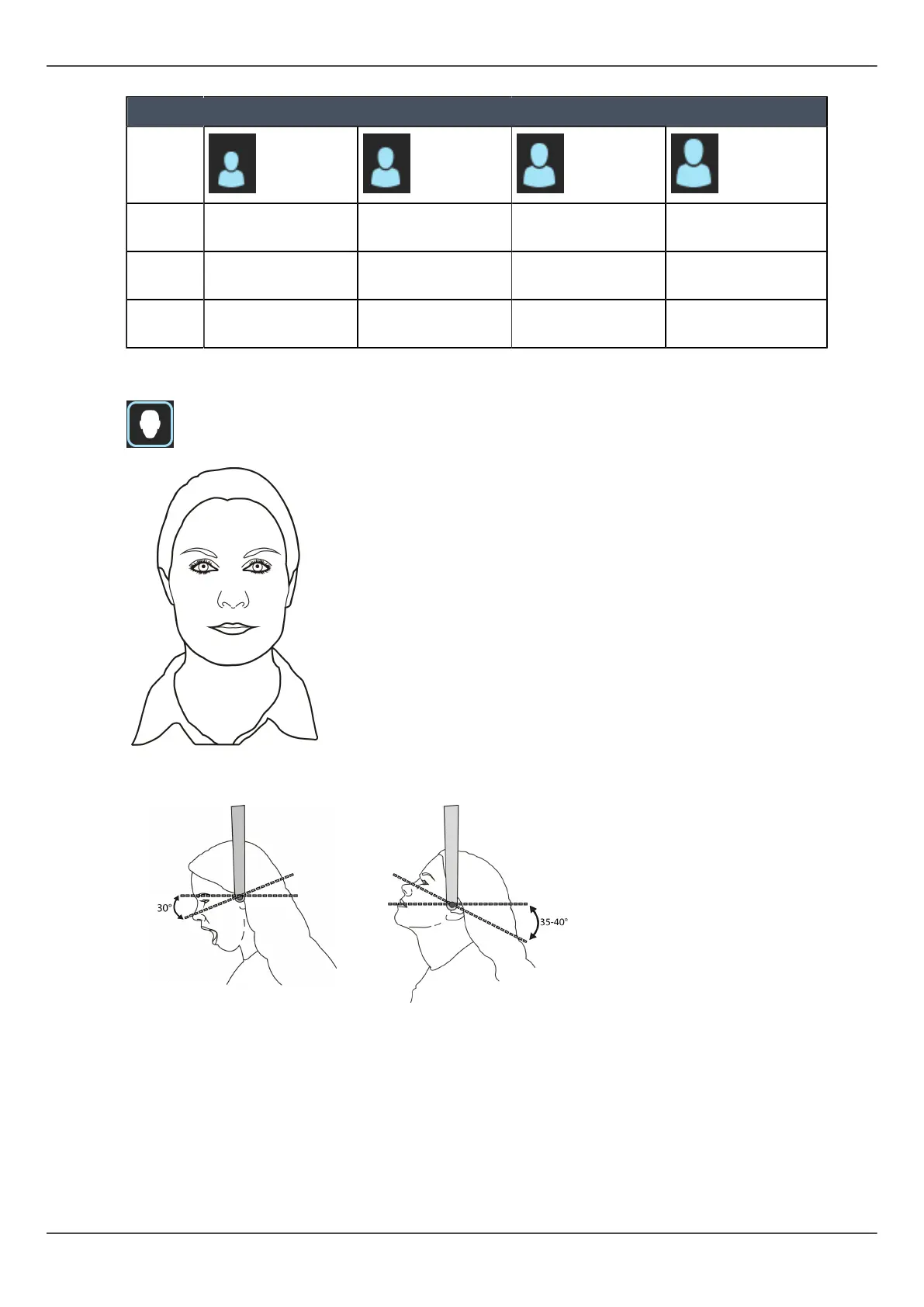 30°

35-40°