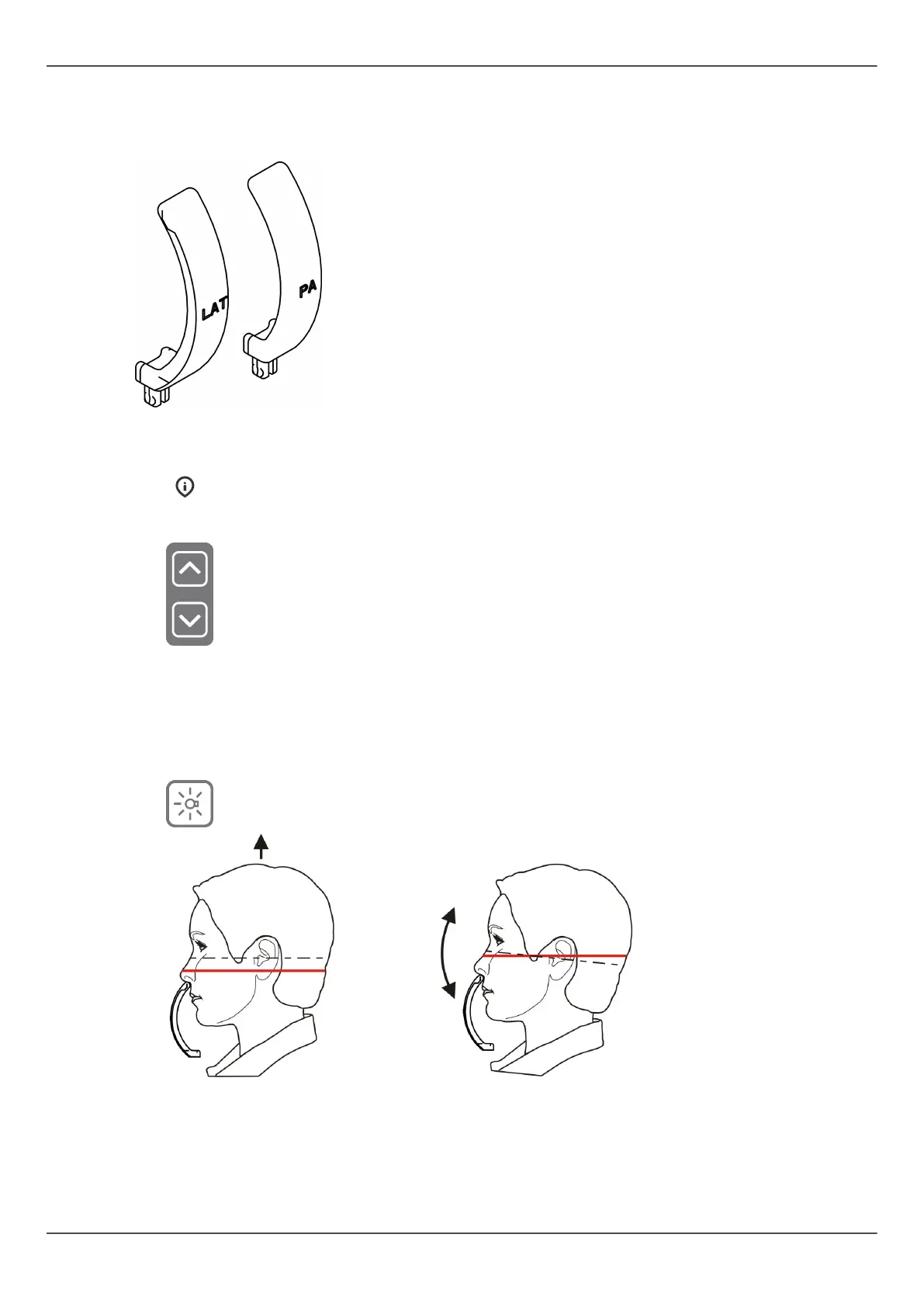 LAT

PA