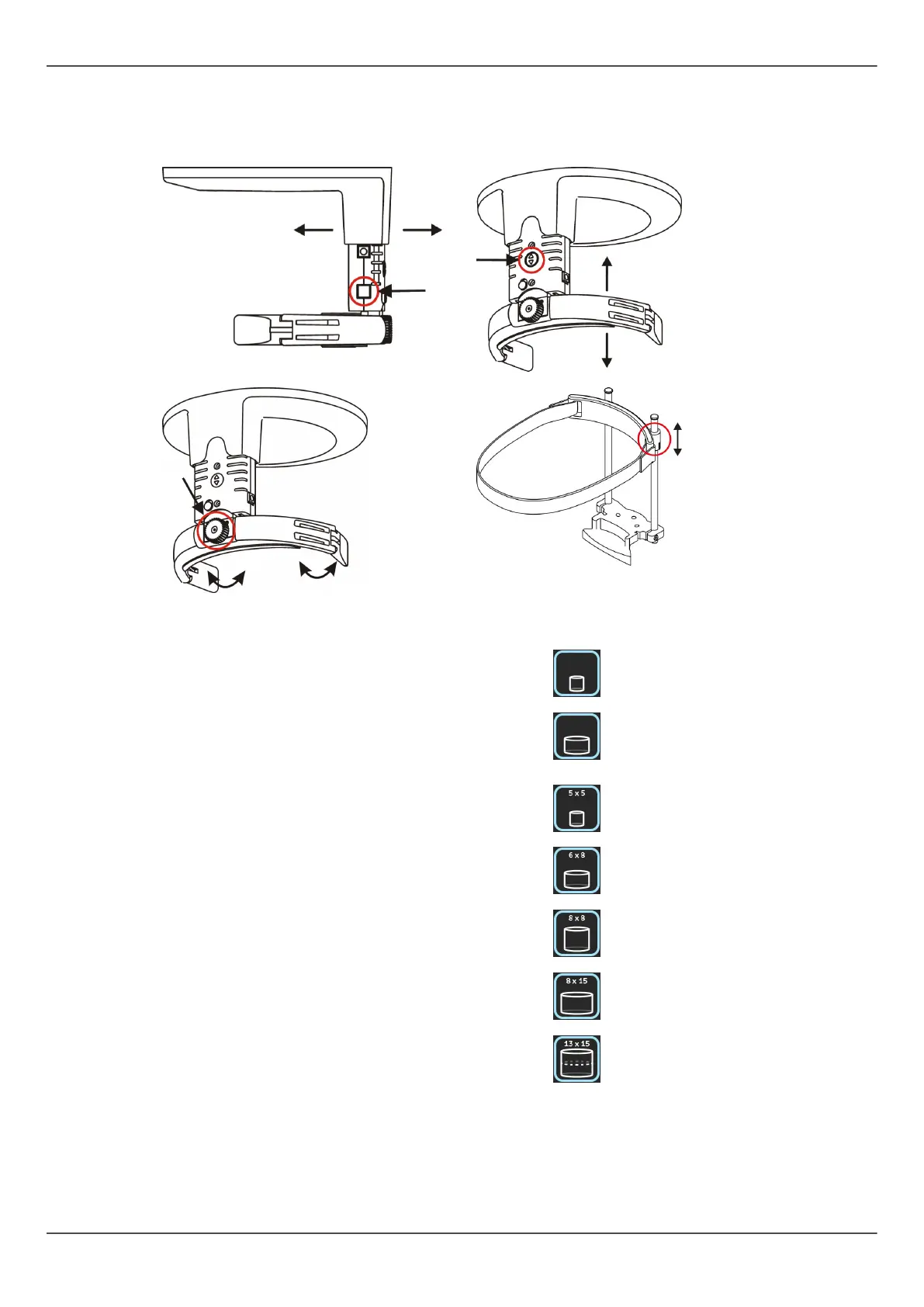 5 x 5

6 x 8

8 x 8

8 x 15

13 x 15