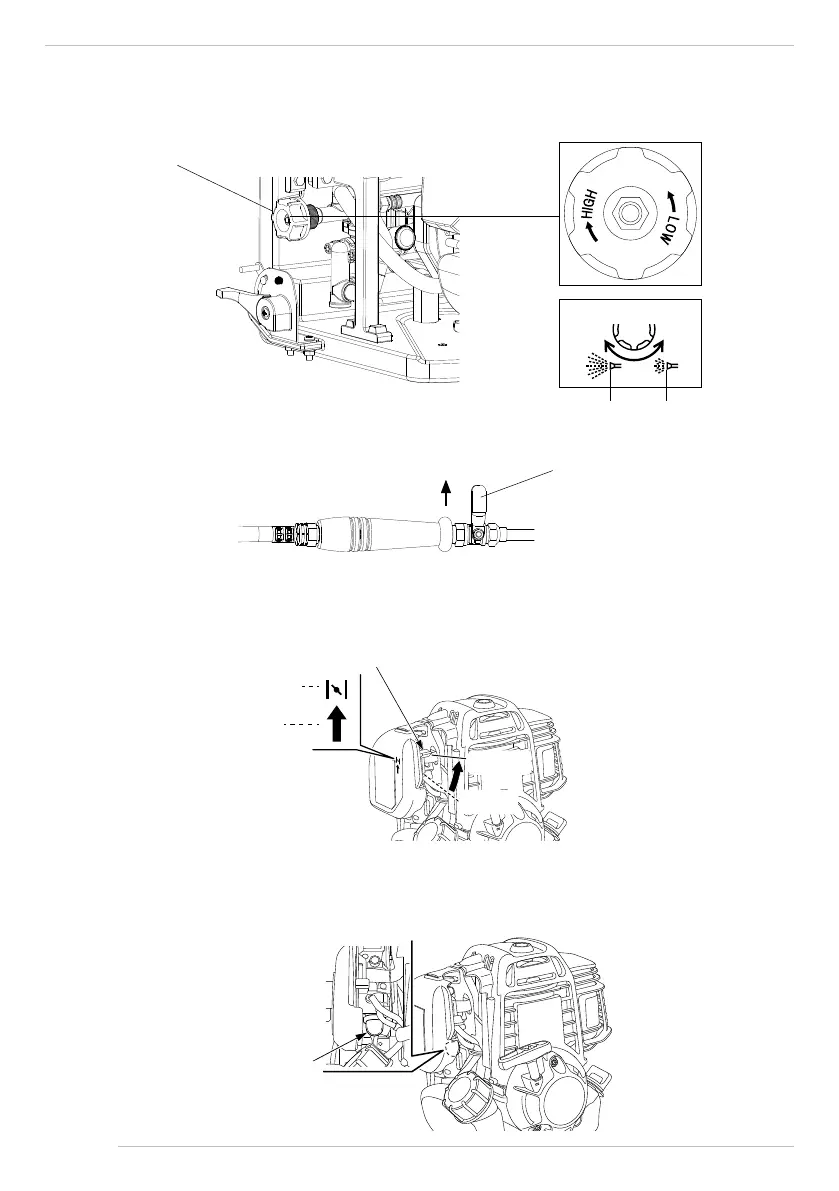 HIGH
LOW