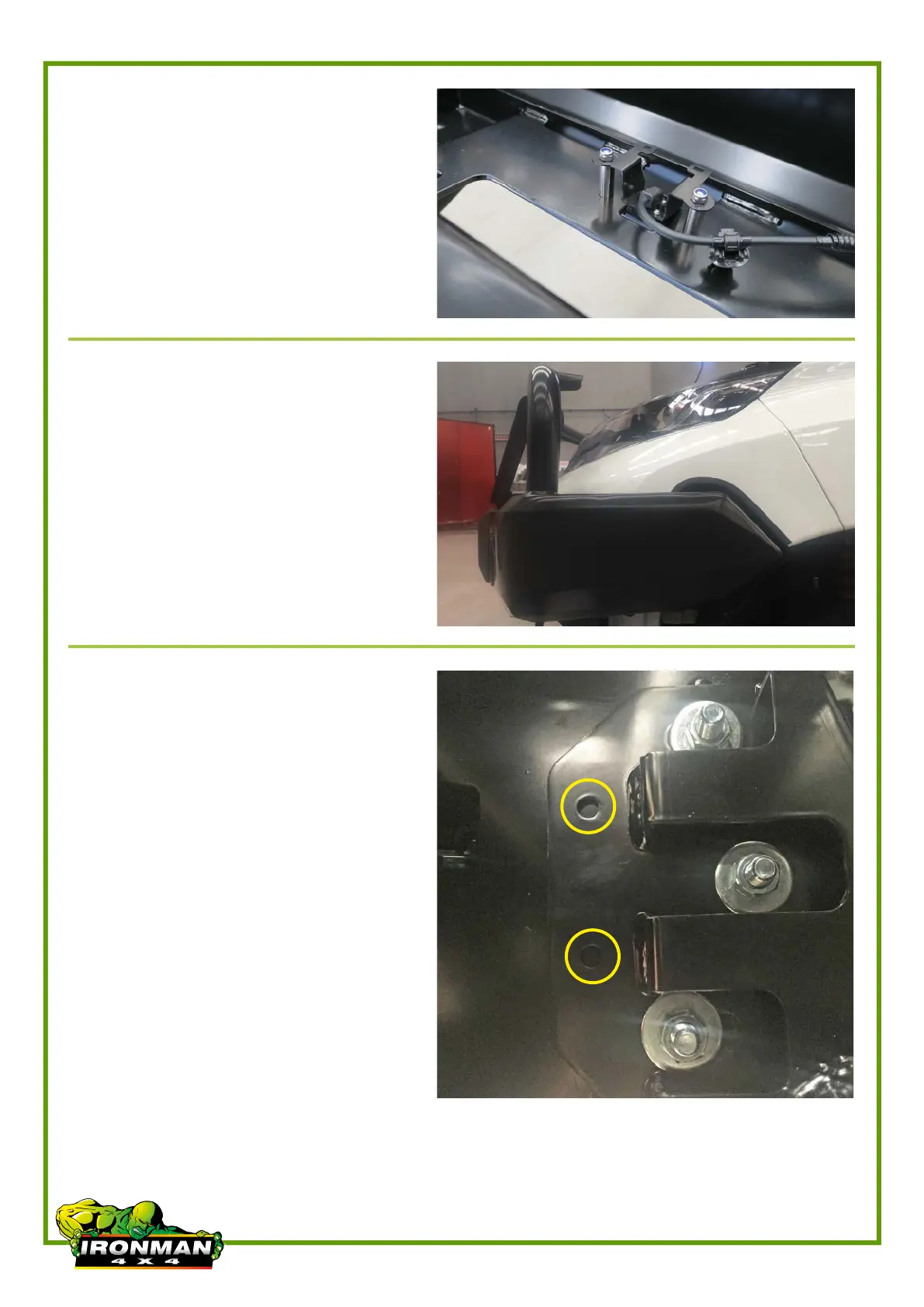 IRONMAN
4 X 4