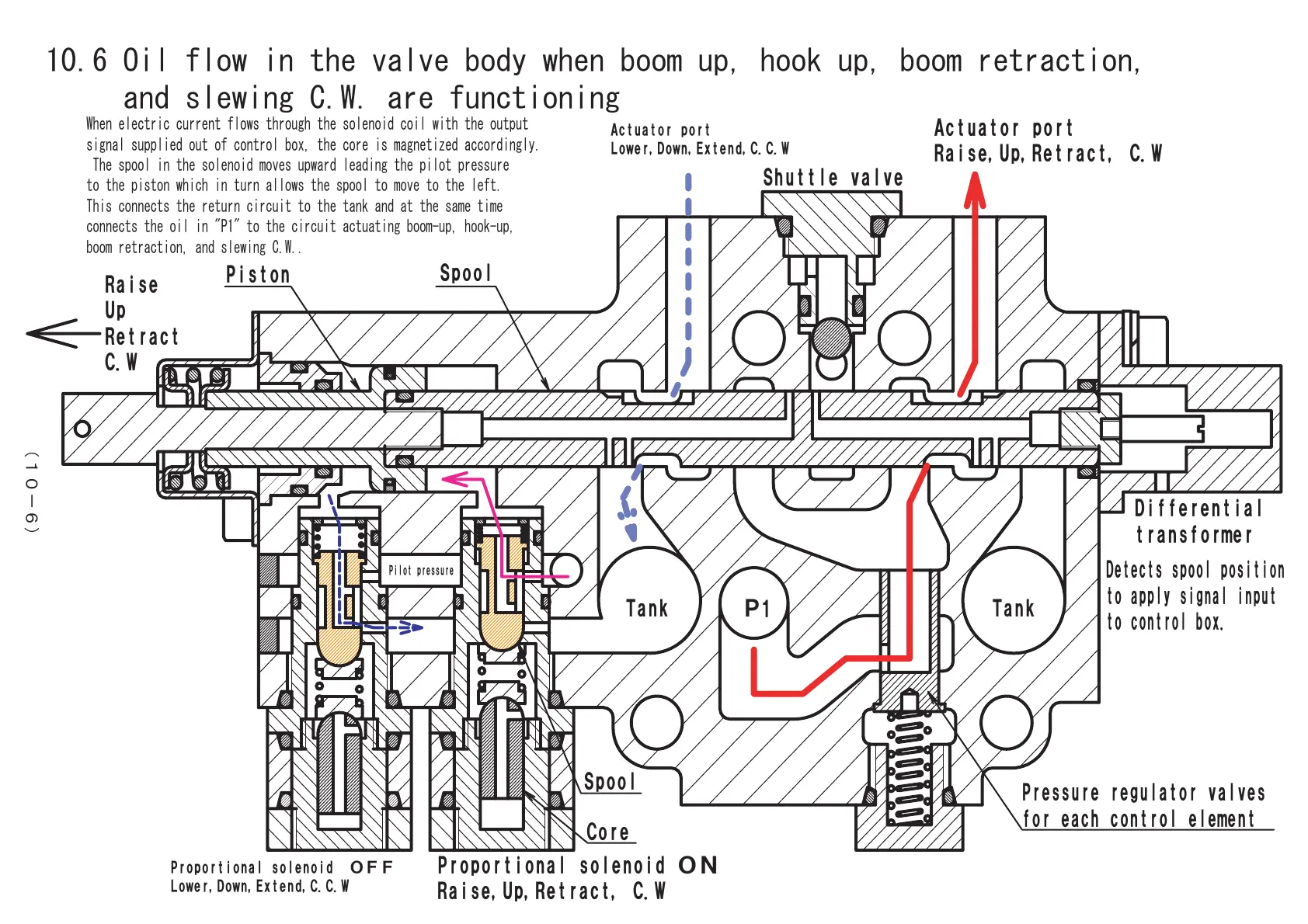 10.6 Oil flow in the valve body when boom up, hook up, boom retraction, and slewing C.W. are functioning

When electric current flows through the solenoid coil with the output signal supplied out of control box, the core is magnetized accordingly. The spool in the solenoid moves upward leading the pilot pressure to the piston which in turn allows the spool to move to the left. This connects the return circuit to the tank and at the same time connects the oil in "P1" to the circuit actuating boom-up, hook-up, boom retraction, and slewing C.W..

Actuator port
Lower, Down, Extend, C.C.W

Actuator port
Raise, Up, Retract, C.W

Shuttle valve

Raise
Up
Retract
C.W

Piston

Spool

(10-6)

Pilot pressure

Tank

P1

Tank

Differential transformer

Detects spool position to apply signal input to control box.

Spool

Core

Pressure regulator valves for each control element

Proportional solenoid OFF
Lower, Down, Extend, C.C.W

Proportional solenoid ON
Raise, Up, Retract, C.W