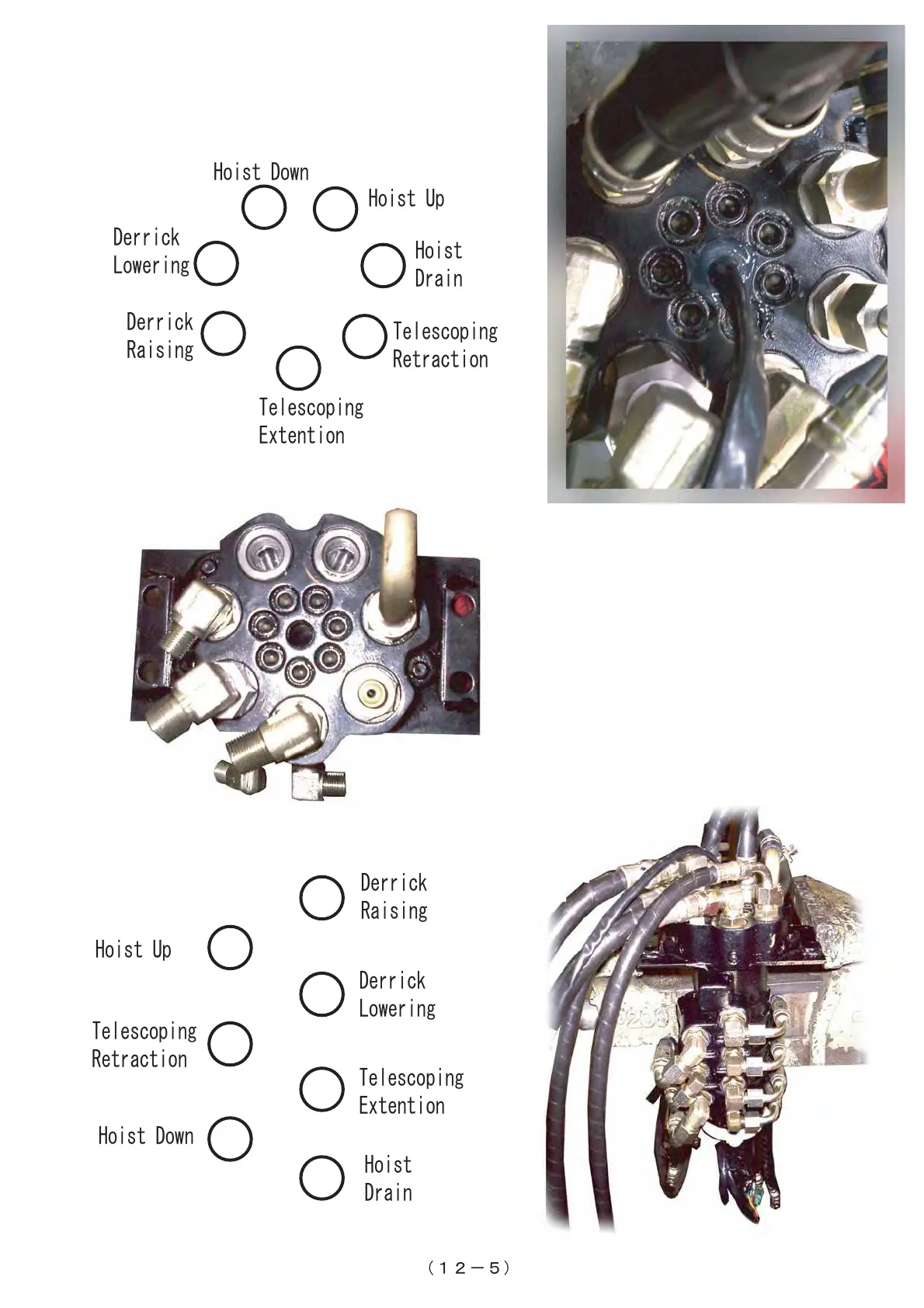 Hoist Down

Hoist Up

Derrick Lowering

Hoist Drain

Derrick Raising

Telescoping Retraction

Telescoping Extention

Derrick Raising

Hoist Up

Derrick Lowering

Telescoping Retraction

Telescoping Extention

Hoist Down

Hoist Drain

（12－5）