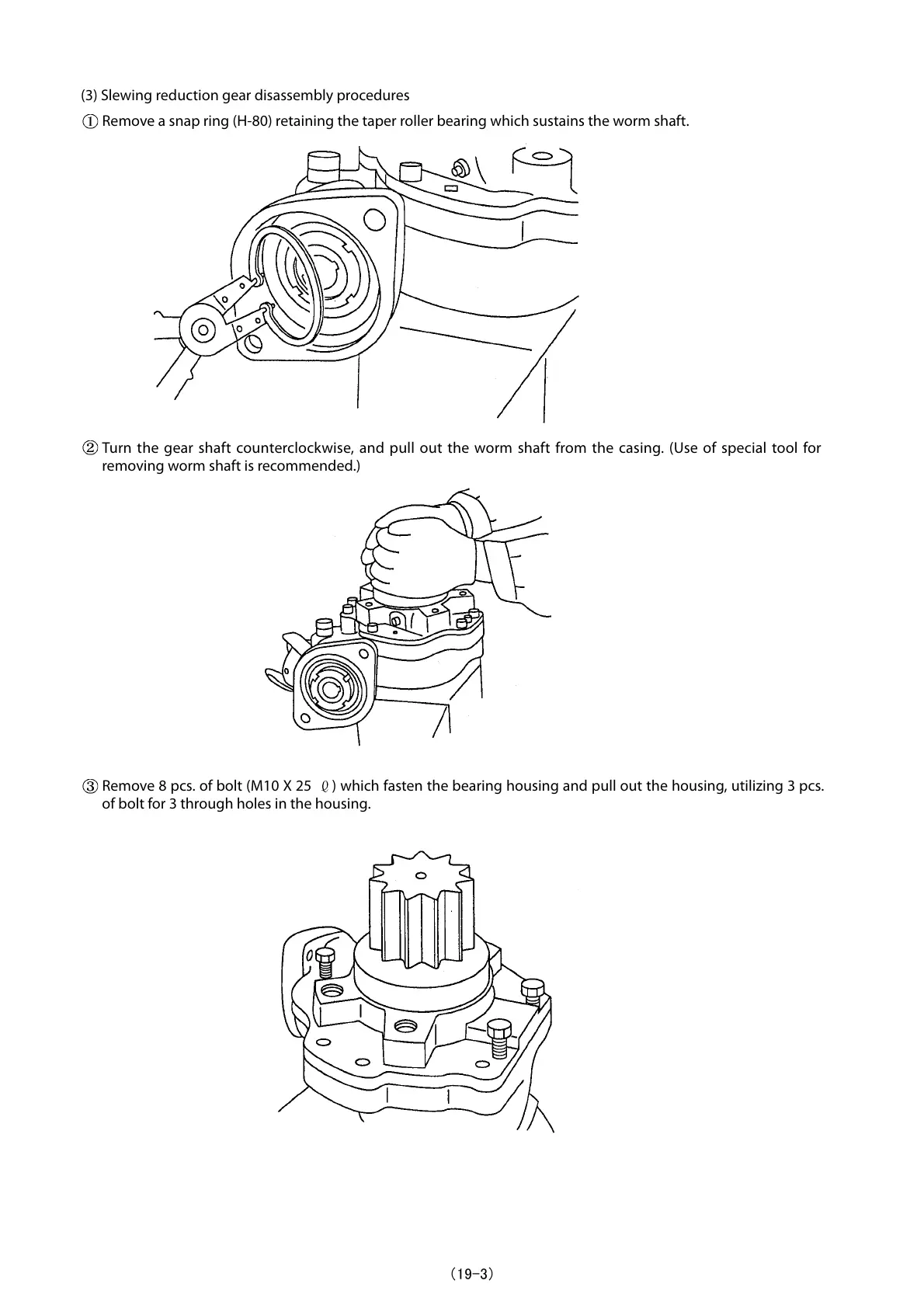 (3) Slewing reduction gear disassembly procedures

① Remove a snap ring (H-80) retaining the taper roller bearing which sustains the worm shaft.

② Turn the gear shaft counterclockwise, and pull out the worm shaft from the casing. (Use of special tool for removing worm shaft is recommended.)

③ Remove 8 pcs. of bolt (M10 X 25 ℓ) which fasten the bearing housing and pull out the housing, utilizing 3 pcs. of bolt for 3 through holes in the housing.

(19-3)