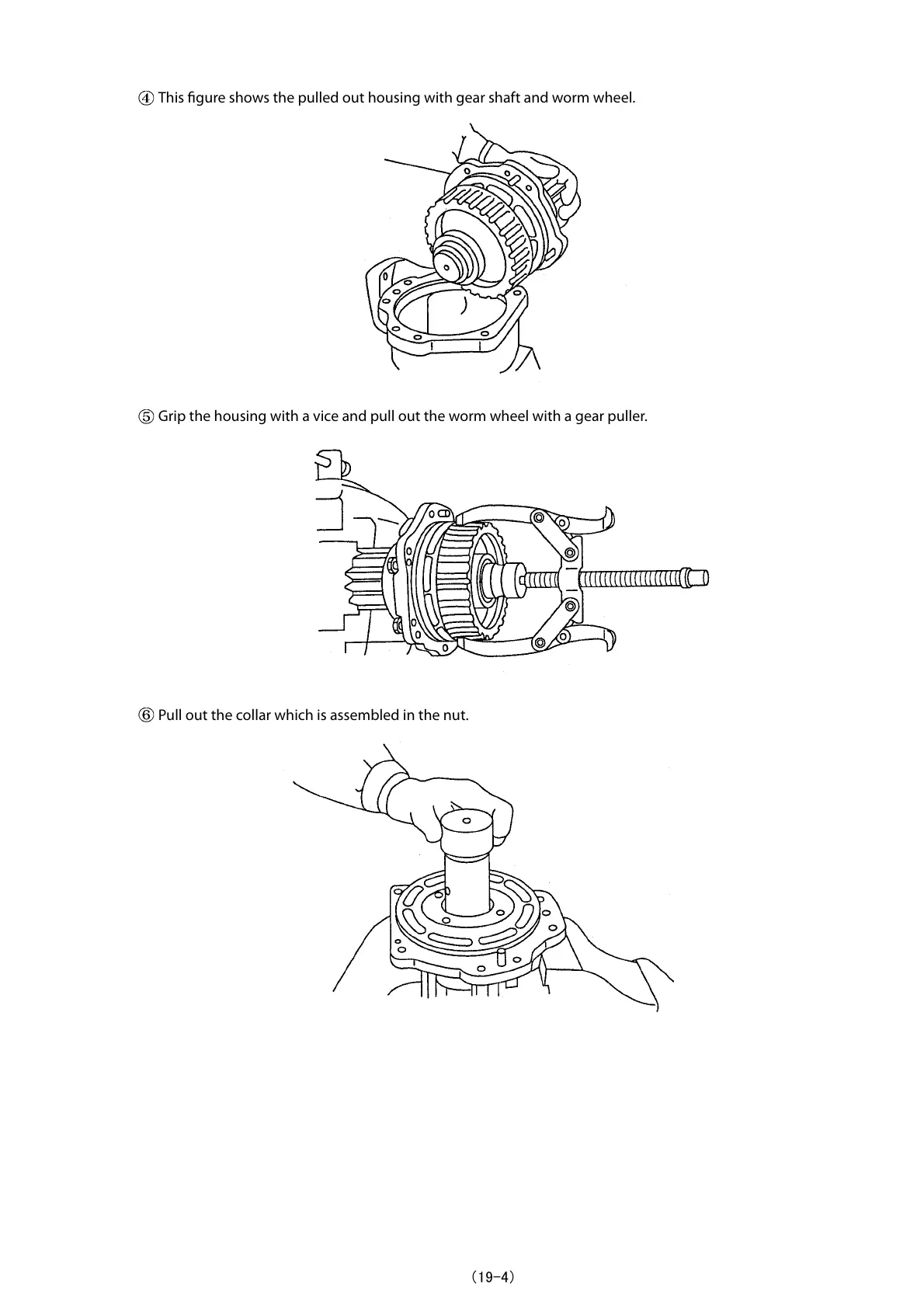 ④ This figure shows the pulled out housing with gear shaft and worm wheel.

⑤ Grip the housing with a vice and pull out the worm wheel with a gear puller.

⑥ Pull out the collar which is assembled in the nut.

(19-4)