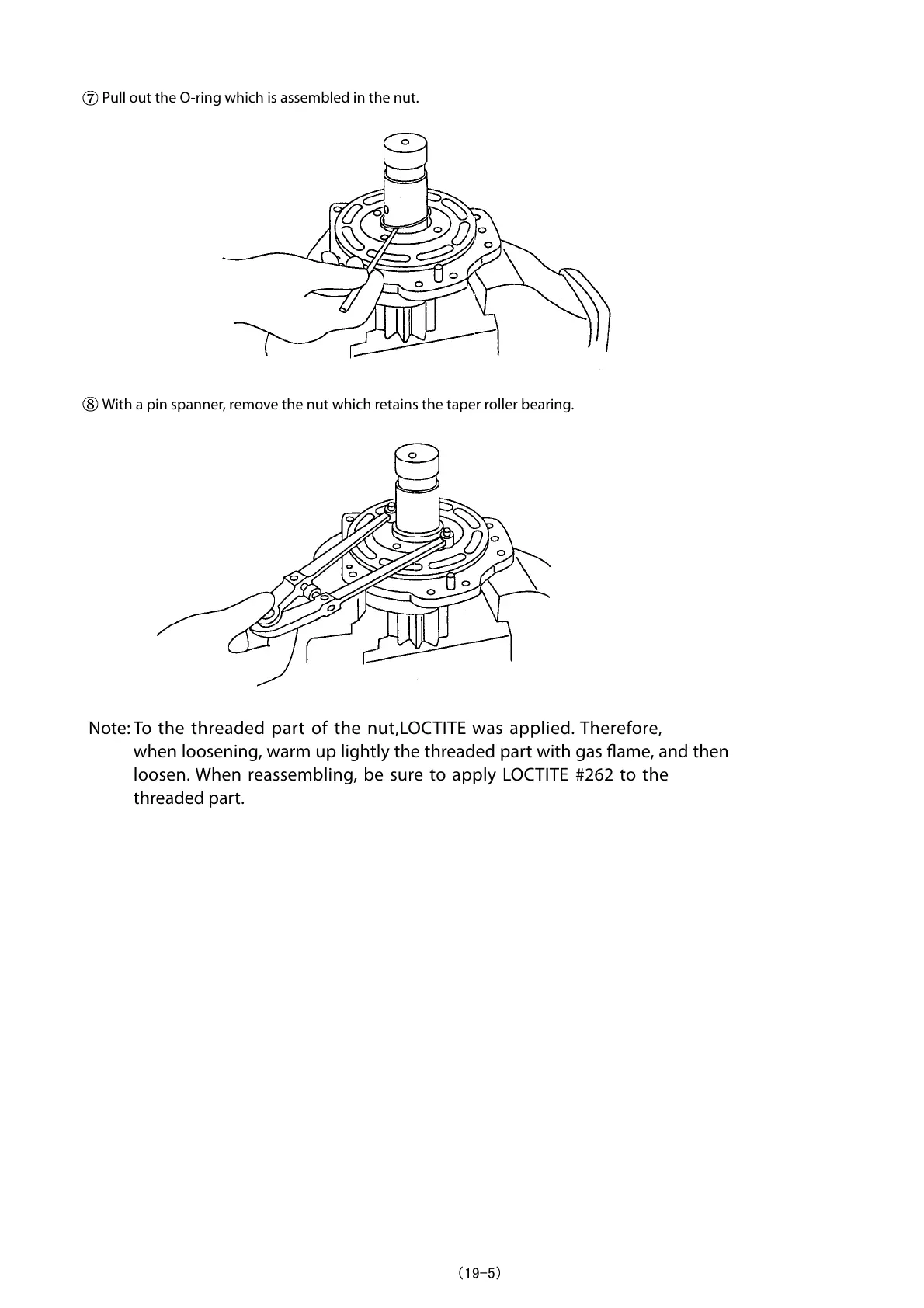 ⑦ Pull out the O-ring which is assembled in the nut.

⑧ With a pin spanner, remove the nut which retains the taper roller bearing.

Note: To the threaded part of the nut,LOCTITE was applied. Therefore, when loosening, warm up lightly the threaded part with gas flame, and then loosen. When reassembling, be sure to apply LOCTITE #262 to the threaded part.

(19-5)