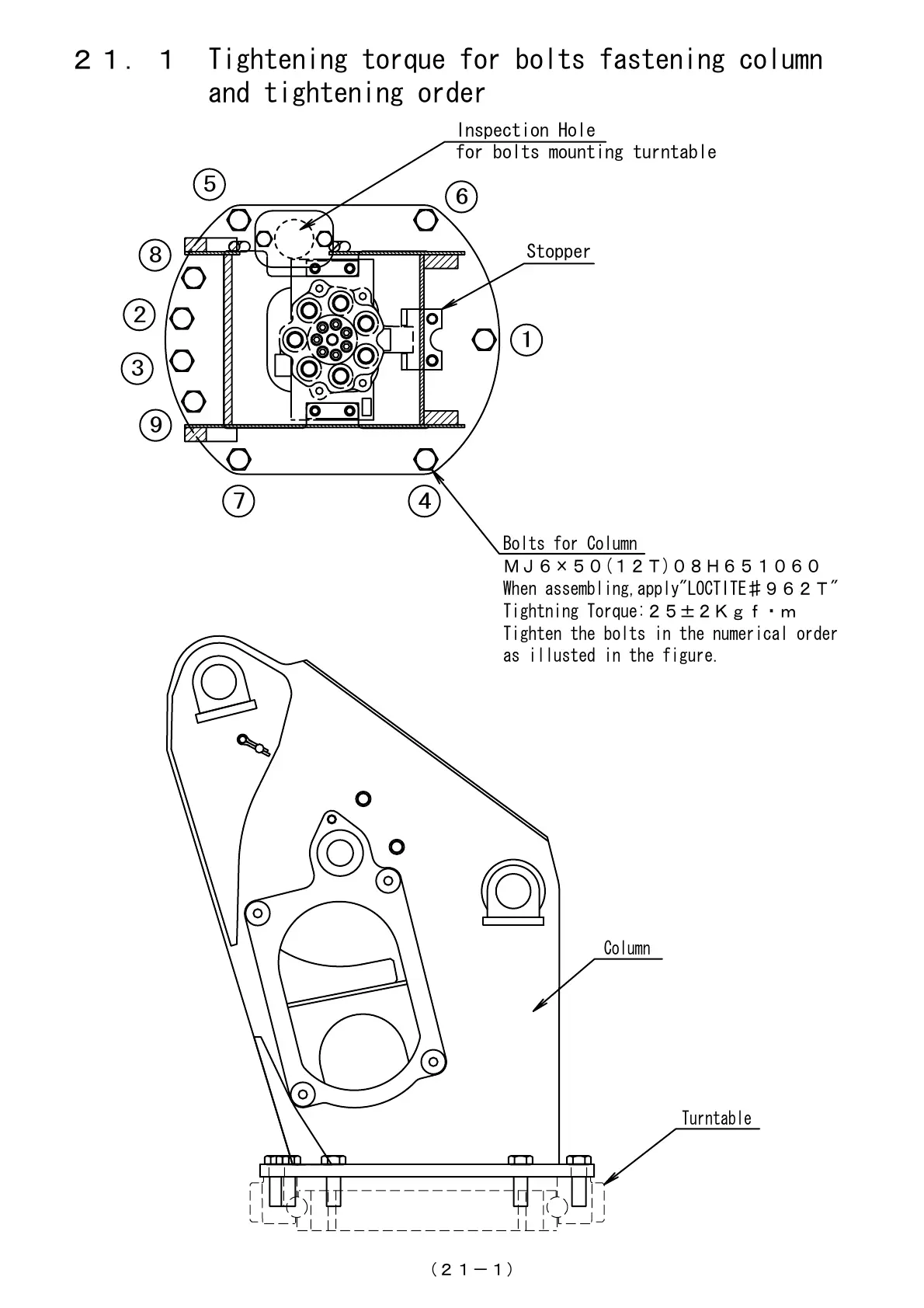 ２１．１　Tightening torque for bolts fastening column and tightening order

Inspection Hole
for bolts mounting turntable

⑤

⑥

⑧

Stopper

②

①

③

⑨

⑦

④

Bolts for Column
ＭＪ６×５０(１２Ｔ)０８Ｈ６５１０６０
When assembling,apply"LOCTITE＃９６２Ｔ"
Tightning Torque:２５±２Ｋｇｆ・ｍ
Tighten the bolts in the numerical order as illusted in the figure.

Column

Turntable

（２１－１）