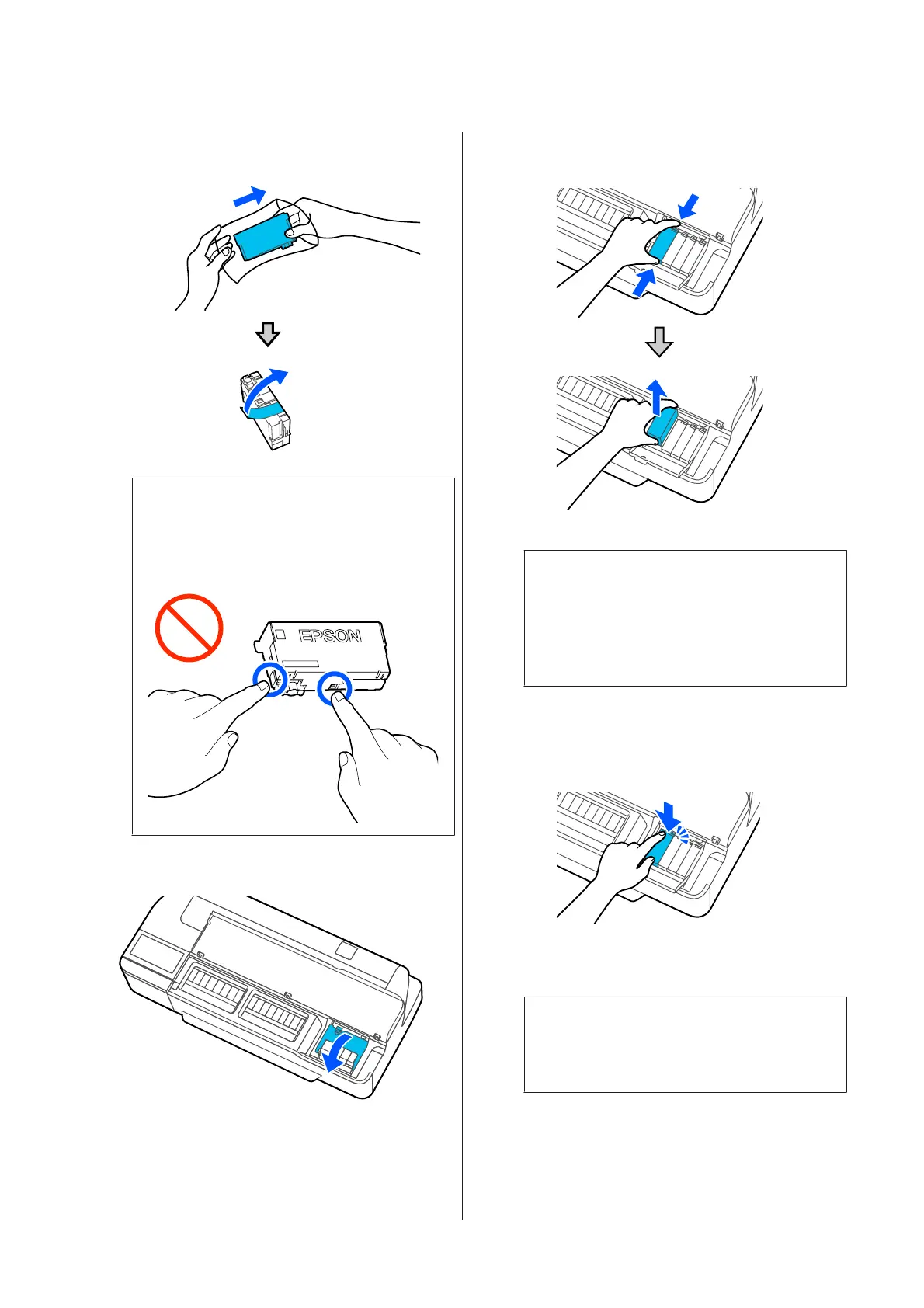 EPSON