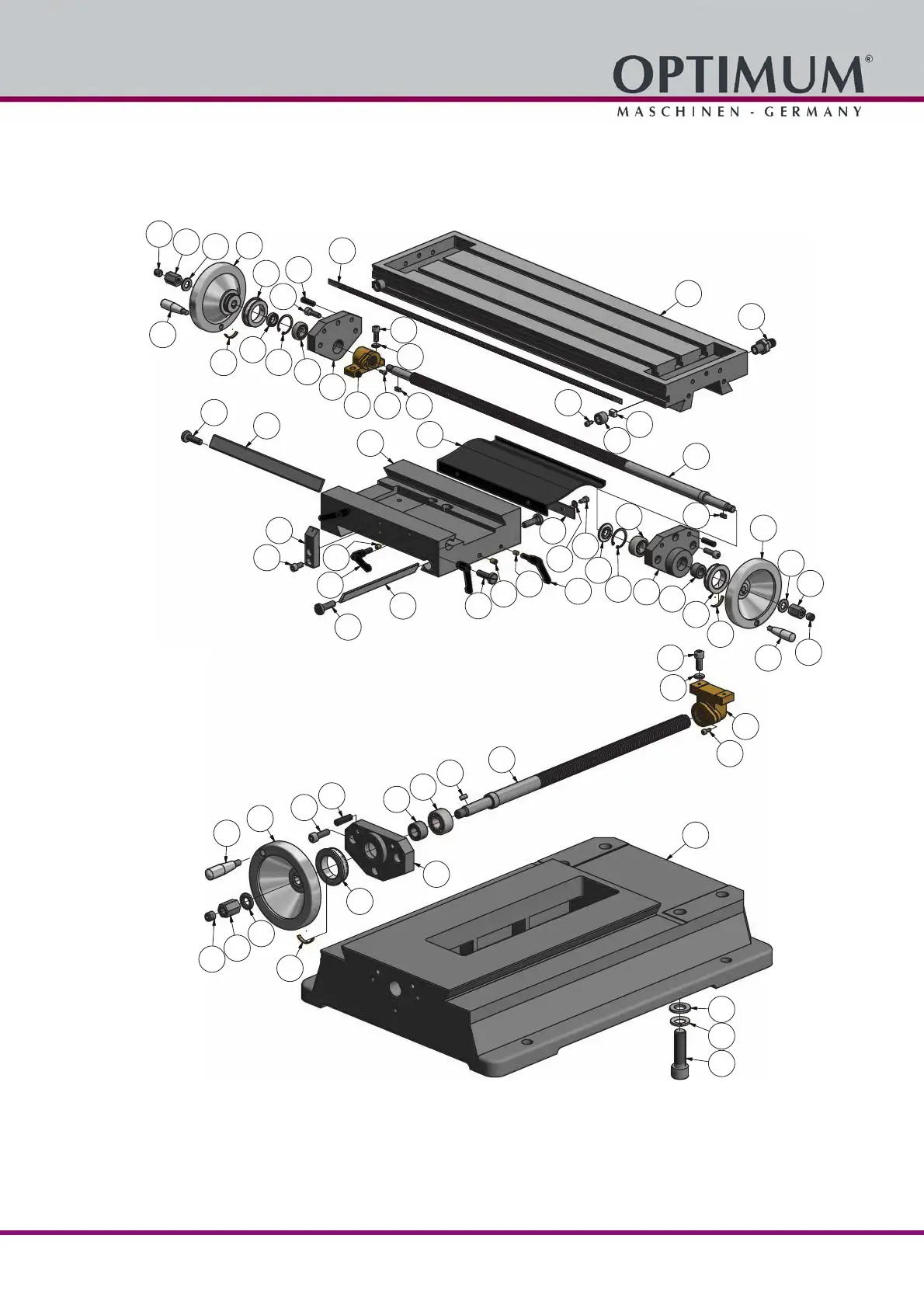 OPTIMUM®
MASCHINEN - GERMANY