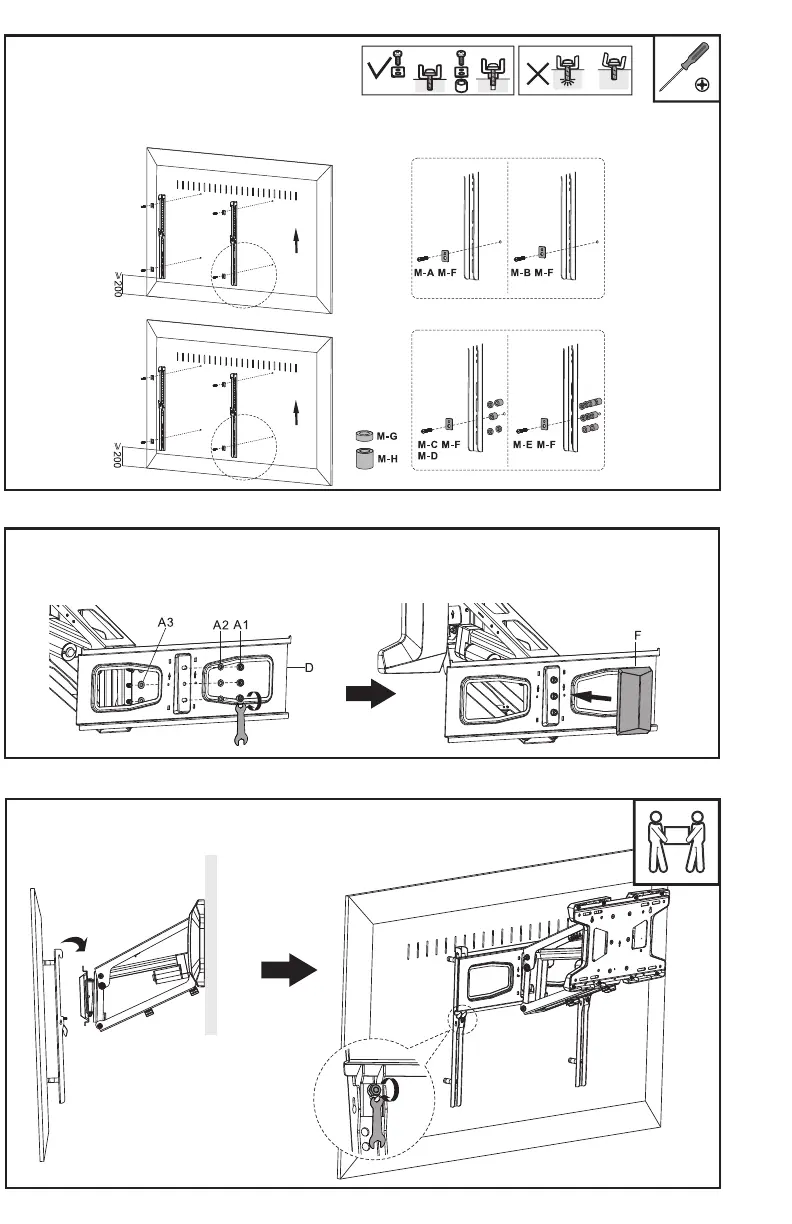 ≥200

M-A M-F

M-B M-F

≥200

M-G

M-H

M-C M-F
M-D

M-E M-F

A3

A2 A1

D

F