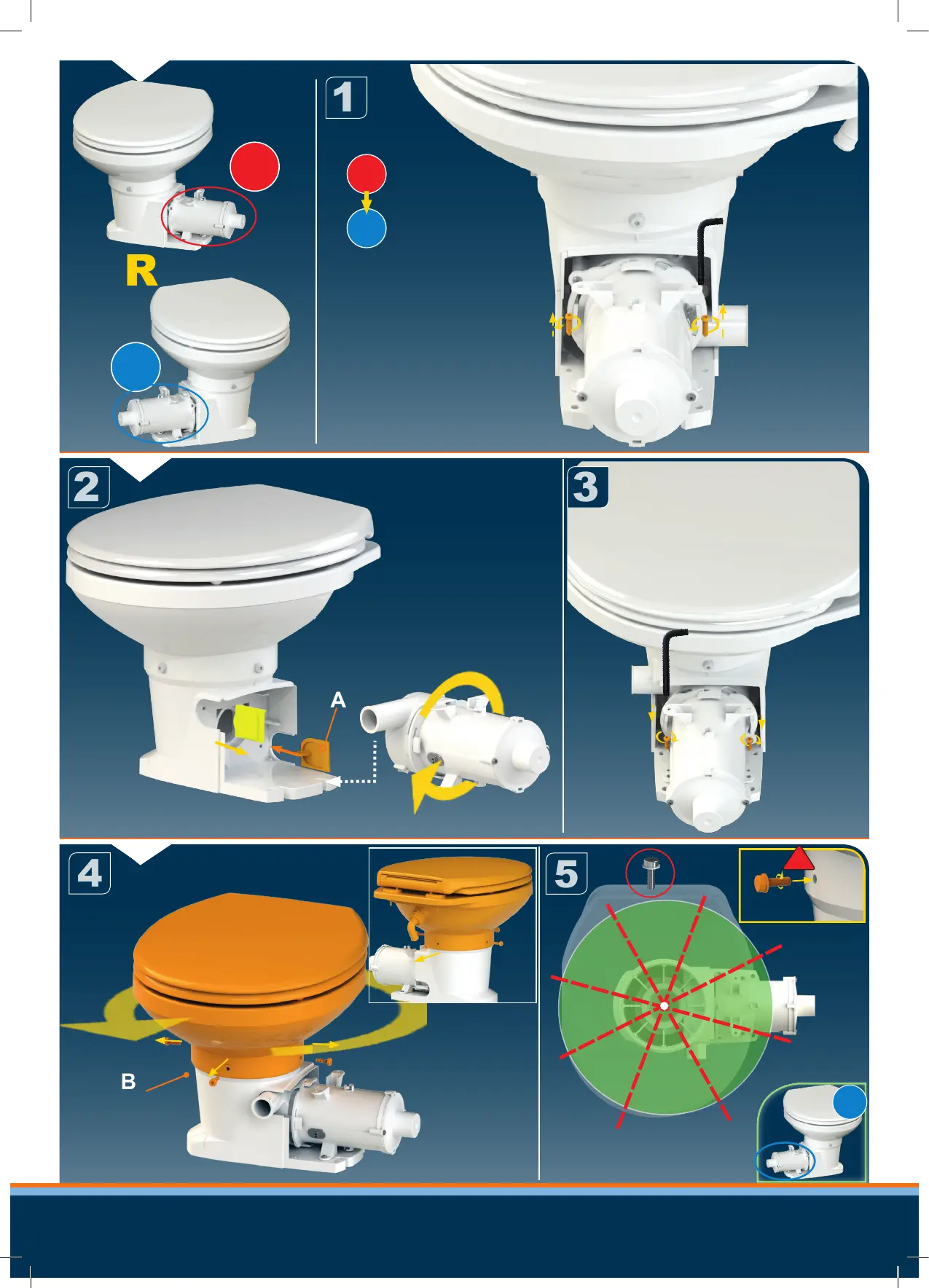 R

1

2

A

3

4

B

5