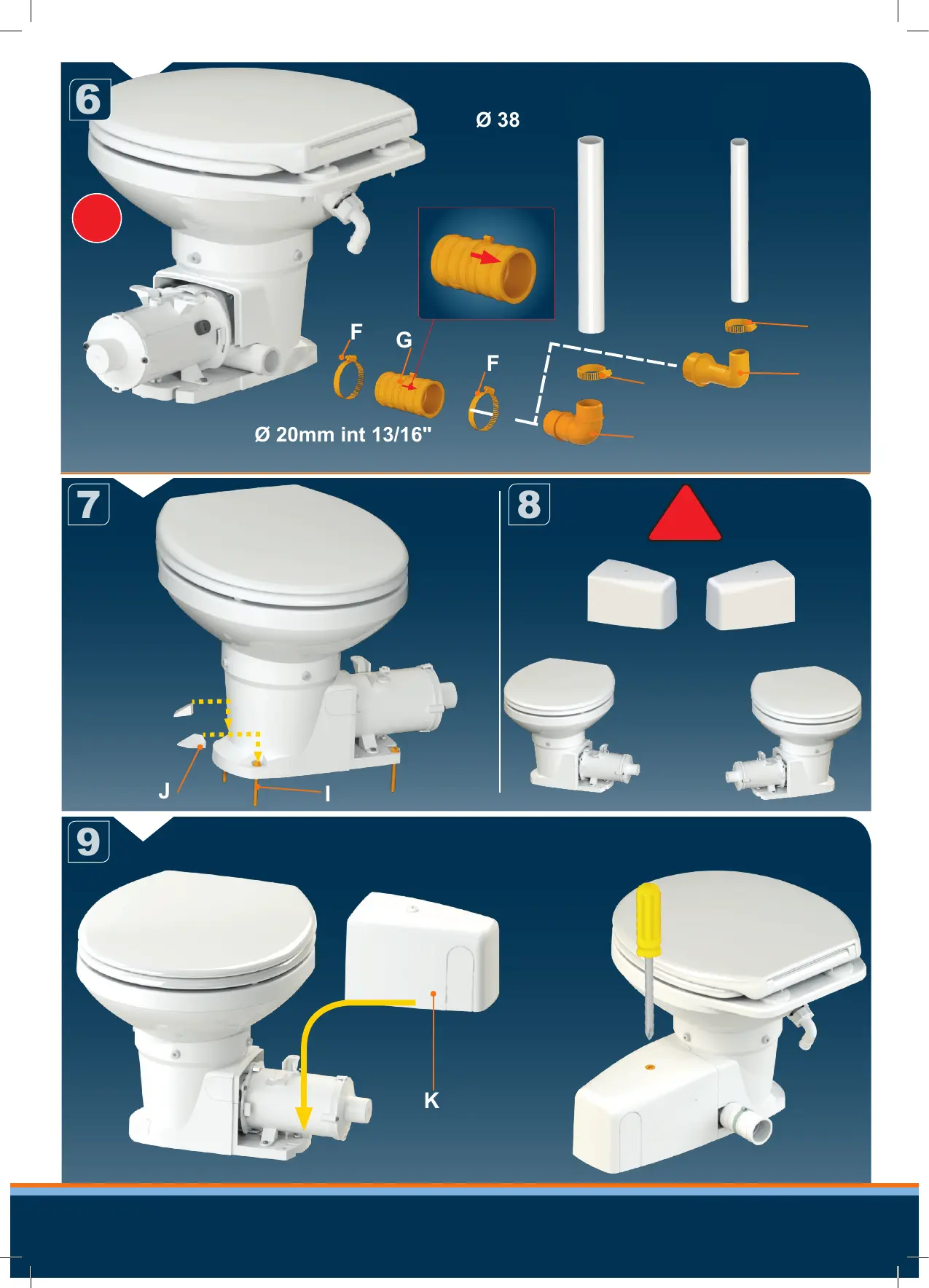 6

Ø 38

F

G

F

Ø 20mm int 13/16"

7

J

I

8

9

K