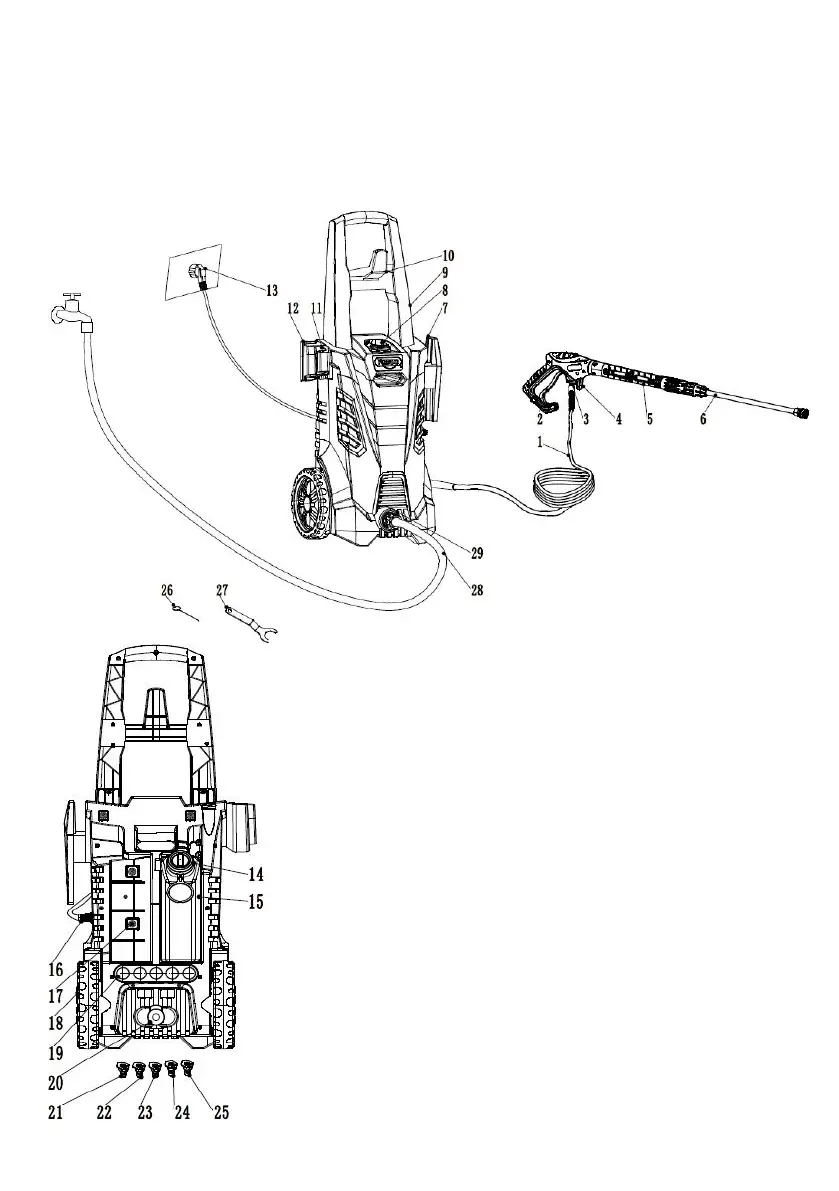 10
9
8
7
13
12
11
2
3
4
5
6
1
29
28
26
27
14
15
16
17
18
19
20
21
22
23
24
25