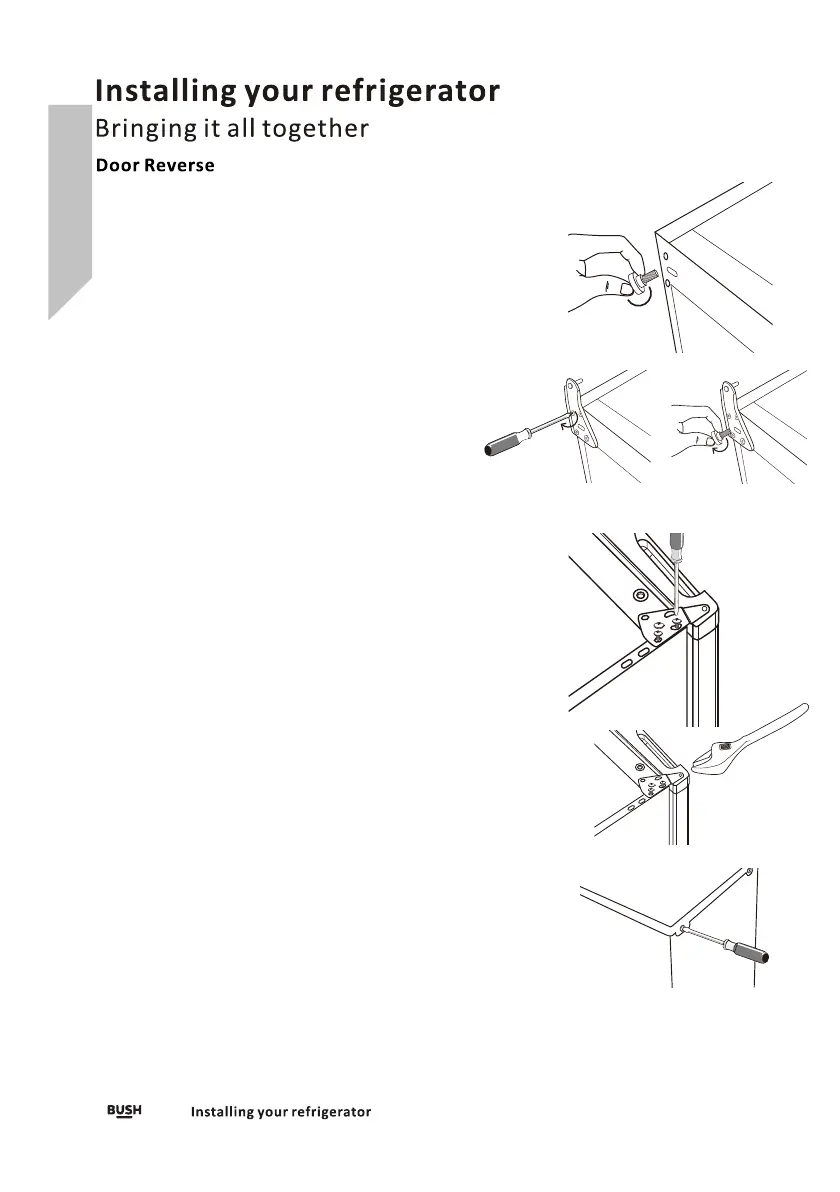 Installing your refrigerator

Bringing it all together

Door Reverse

BUSH Installing your refrigerator