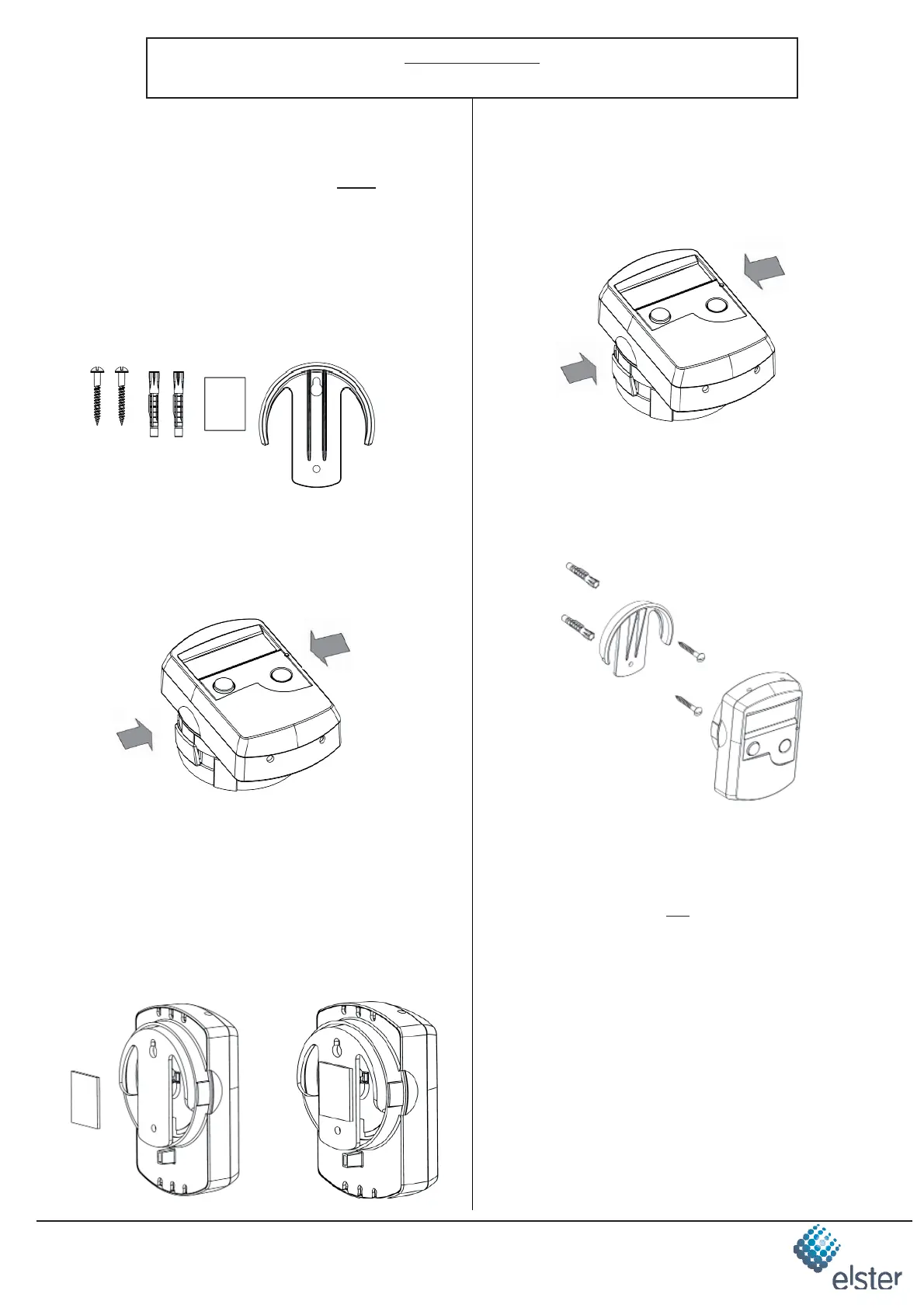 elster