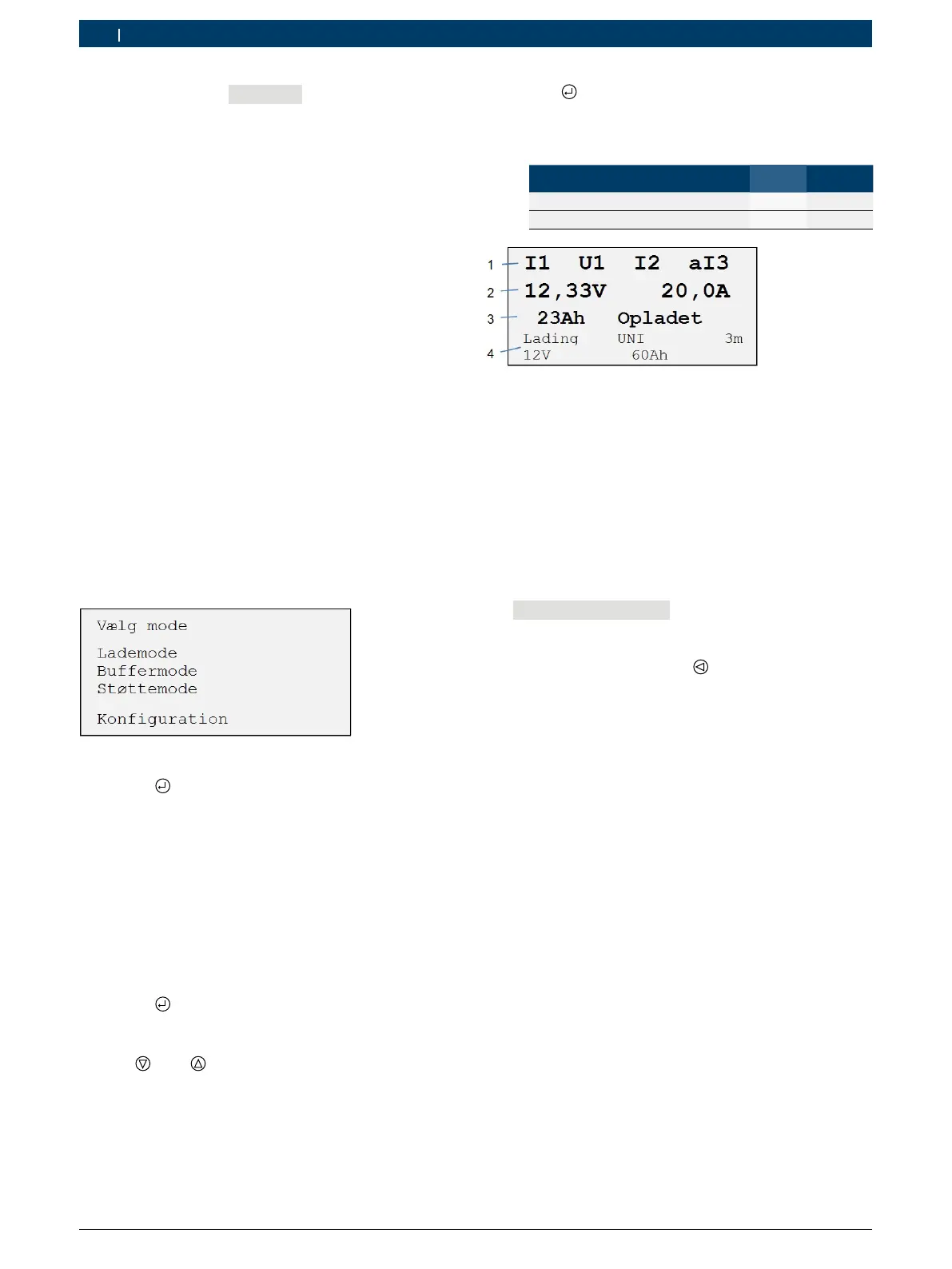 1 I1 U1 I2 aI3
2 12,33V 20,0A
3 23Ah Opladet
4 Lading UNI 3m
12V 60Ah

Vælg mode
Lademode
Buffermode
Støttemode
Konfiguration