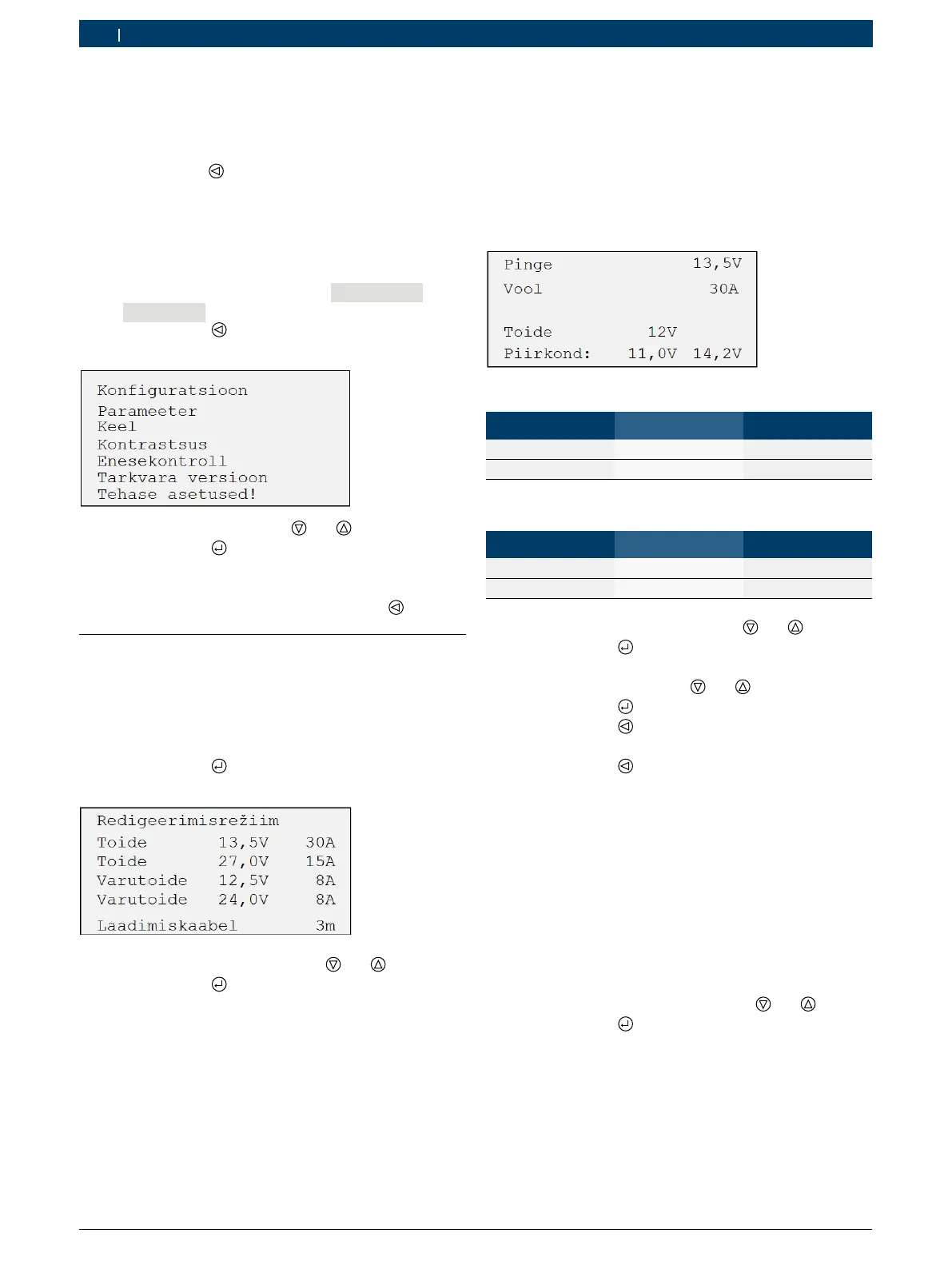 Konfiguratsioon
Parameeter
Keel
Kontrastsus
Enesekontroll
Tarkvara versioon
Tehase asetused!

Redigeerimisrežiim
Toide 13,5V 30A
Toide 27,0V 15A
Varutoide 12,5V 8A
Varutoide 24,0V 8A
Laadimiskaabel 3m

Pinge 13,5V
Vool 30A
Toide 12V
Piirkond: 11,0V 14,2V