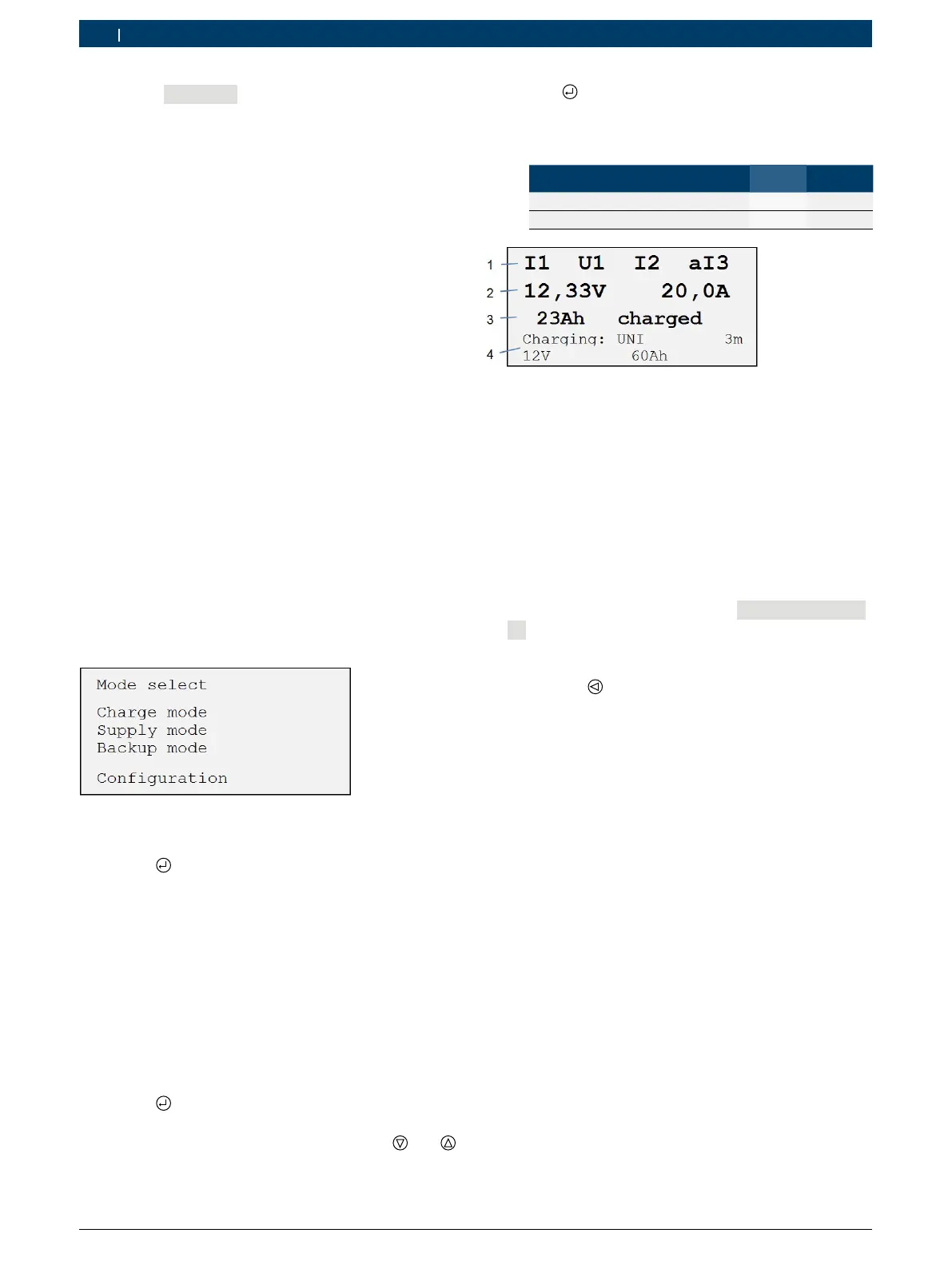 1 I1 U1 I2 aI3
2 12,33V 20,0A
3 23Ah charged
4 Charging: UNI 3m
12V 60Ah

Mode select
Charge mode
Supply mode
Backup mode
Configuration