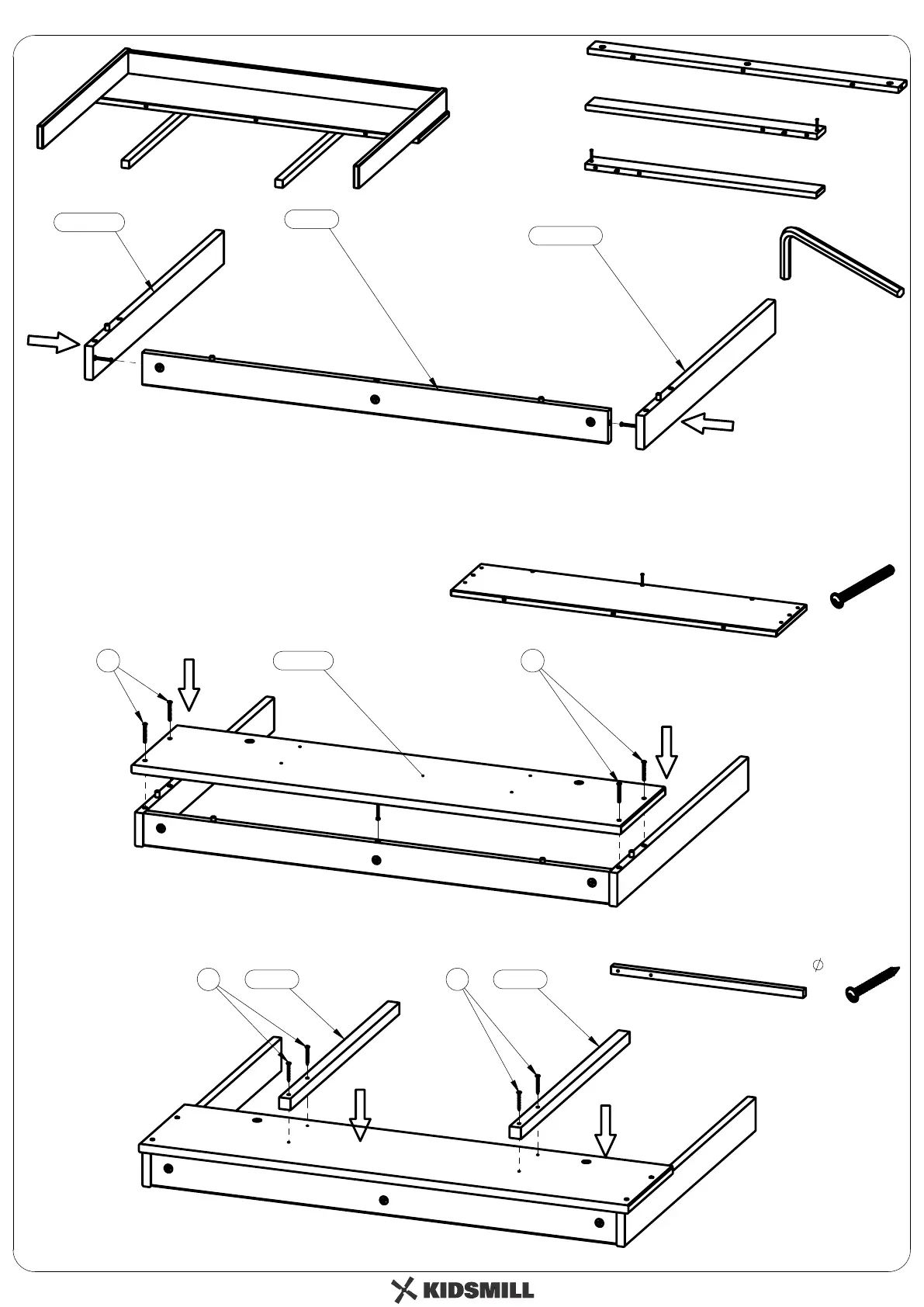 KIDSMILL