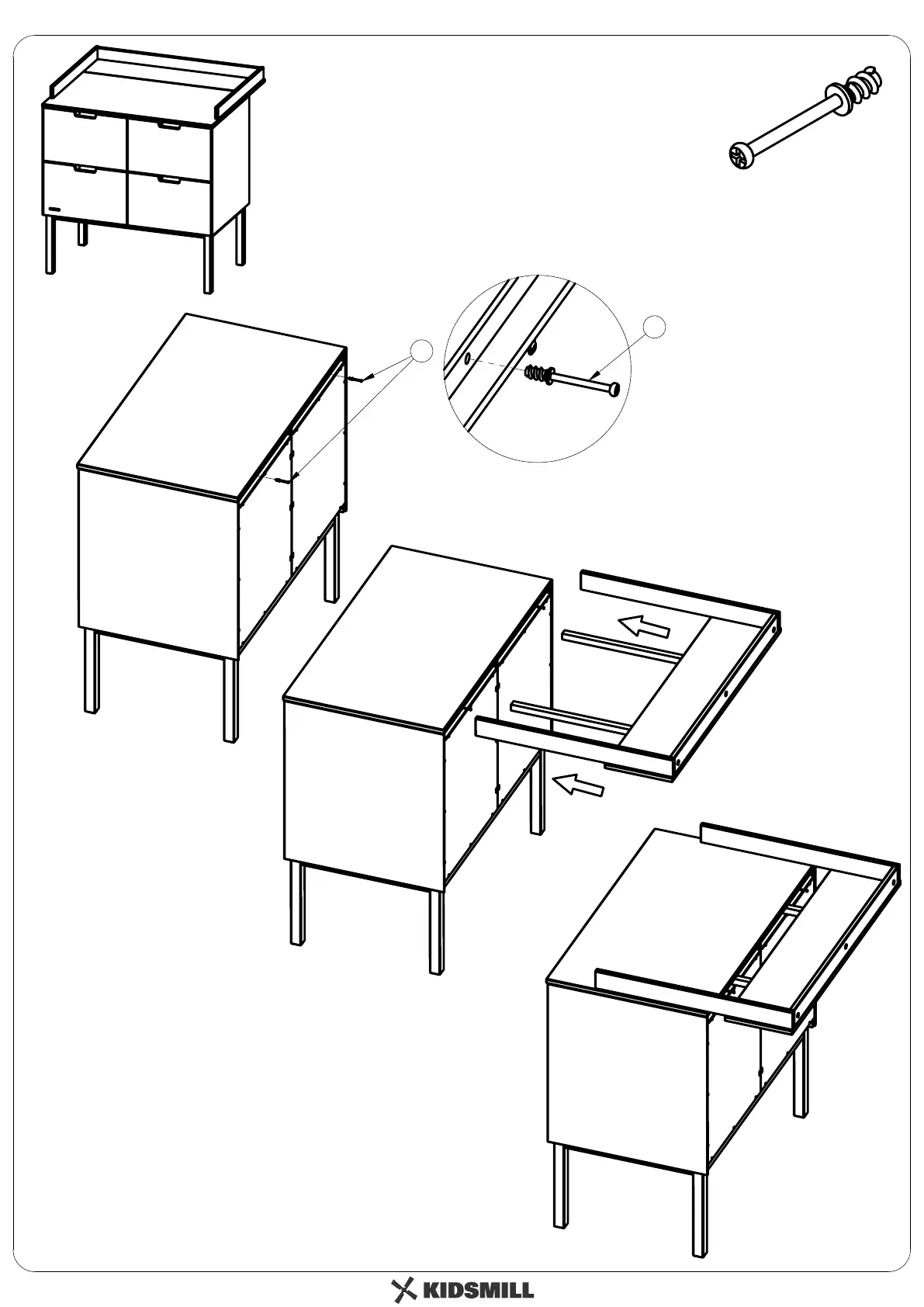 KIDSMILL