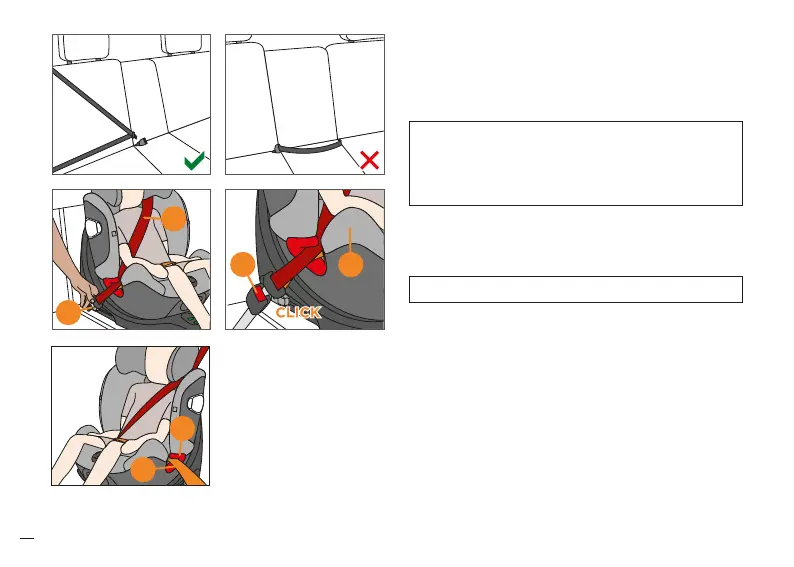 CLICK