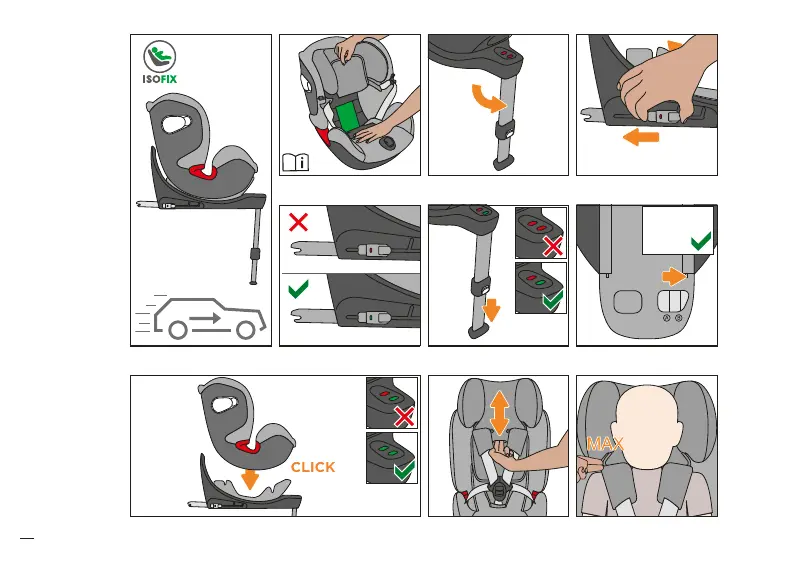 ISOFIX

CLICK

MAX