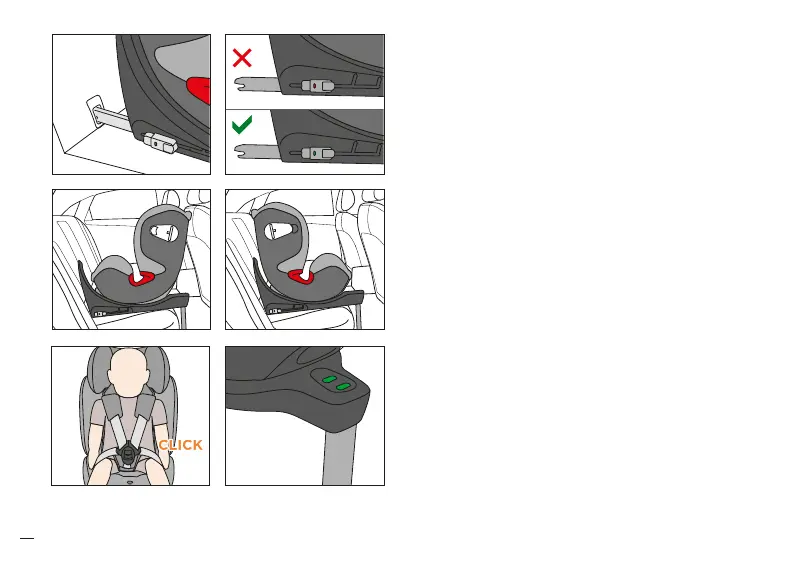 CLICK