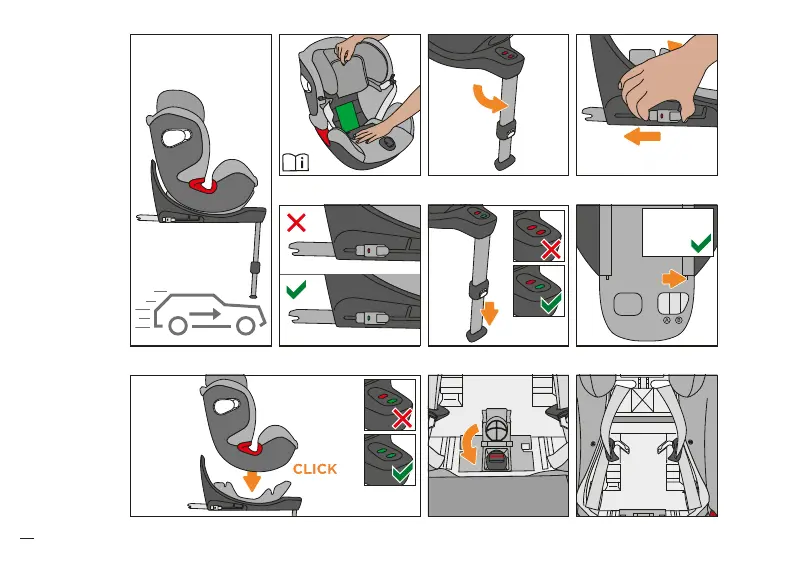 CLICK