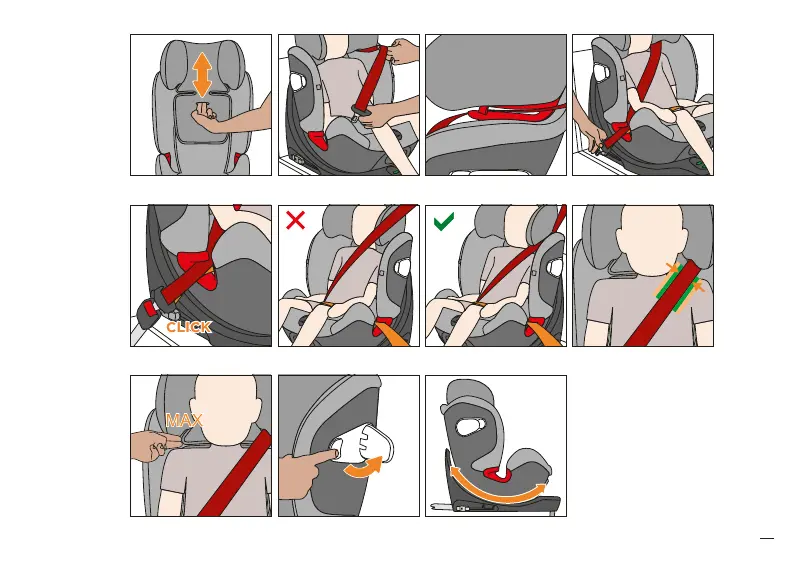 CLICK

MAX