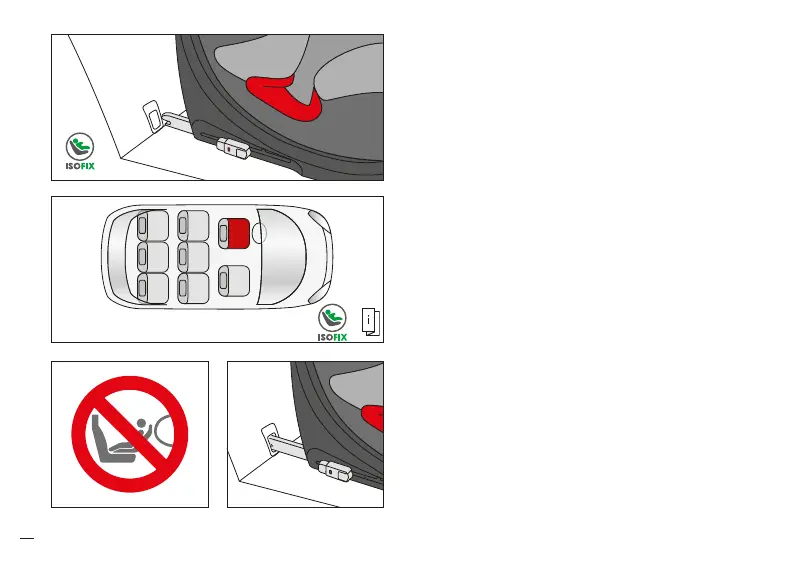 ISOFIX

ISOFIX

i