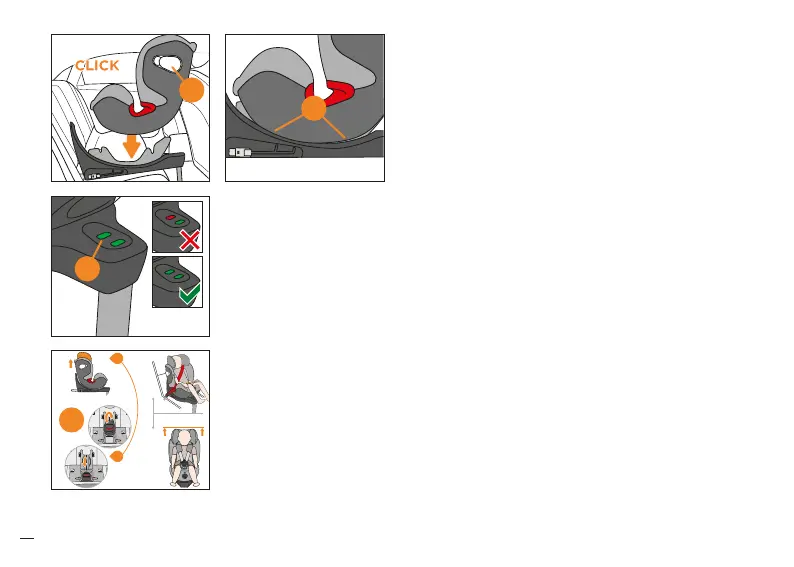 CLICK