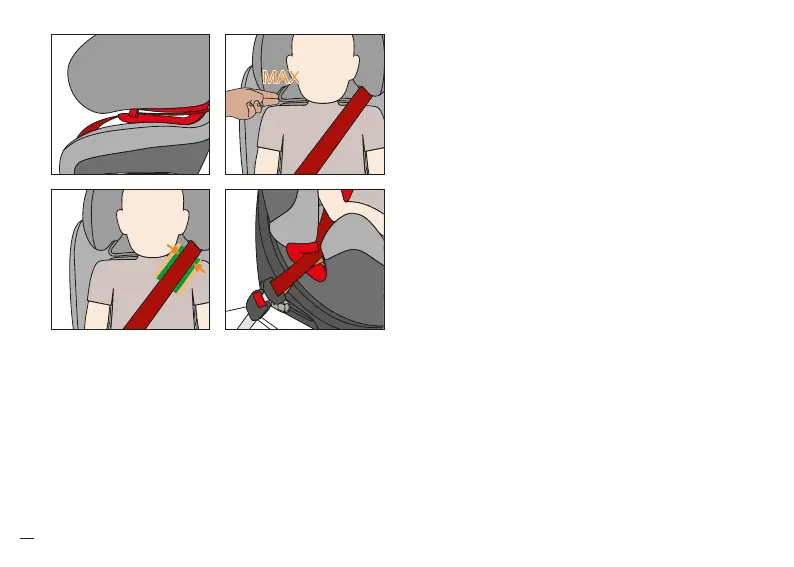 MAX