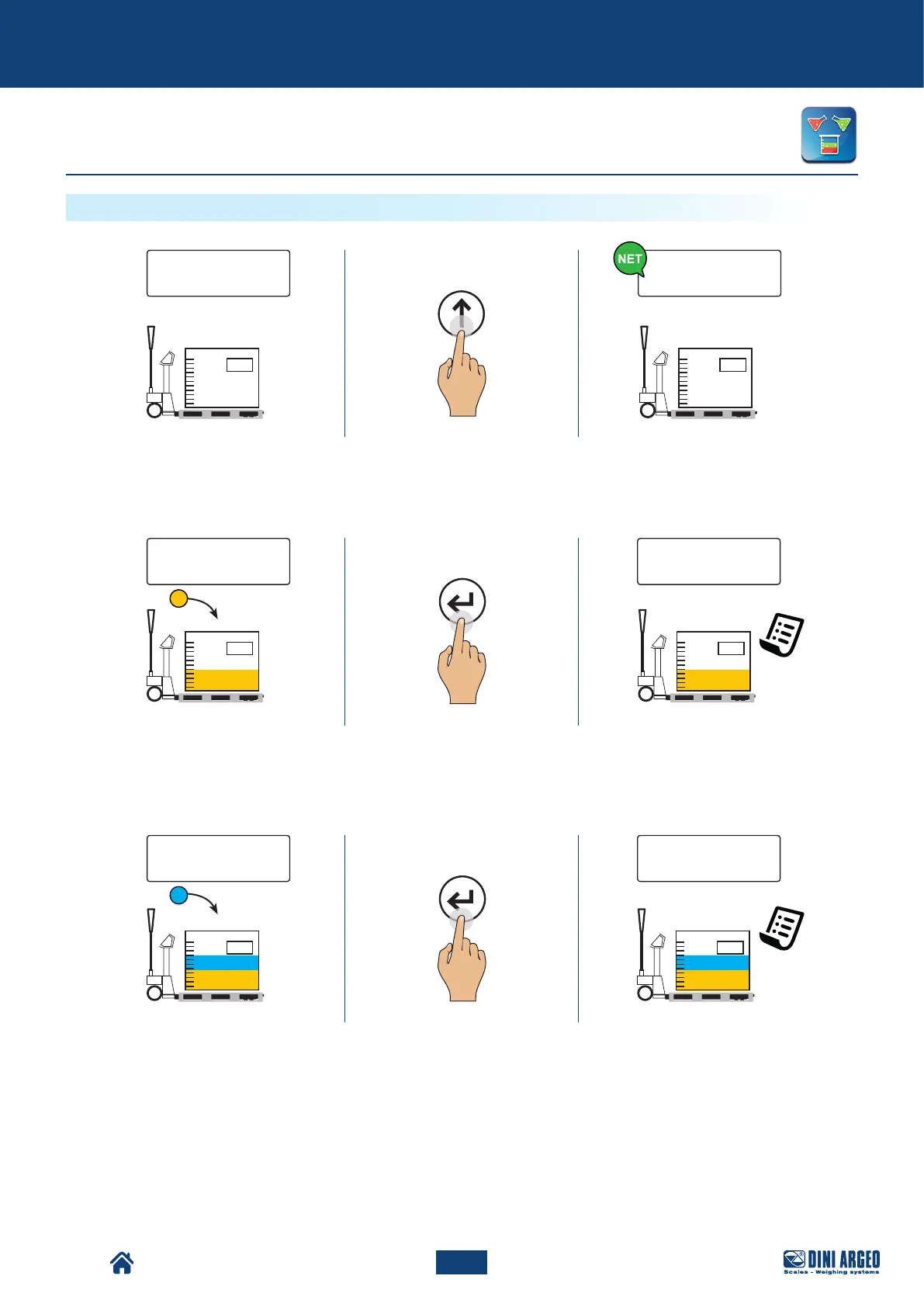 NET

DINI ARGEO
Scales - Weighing systems