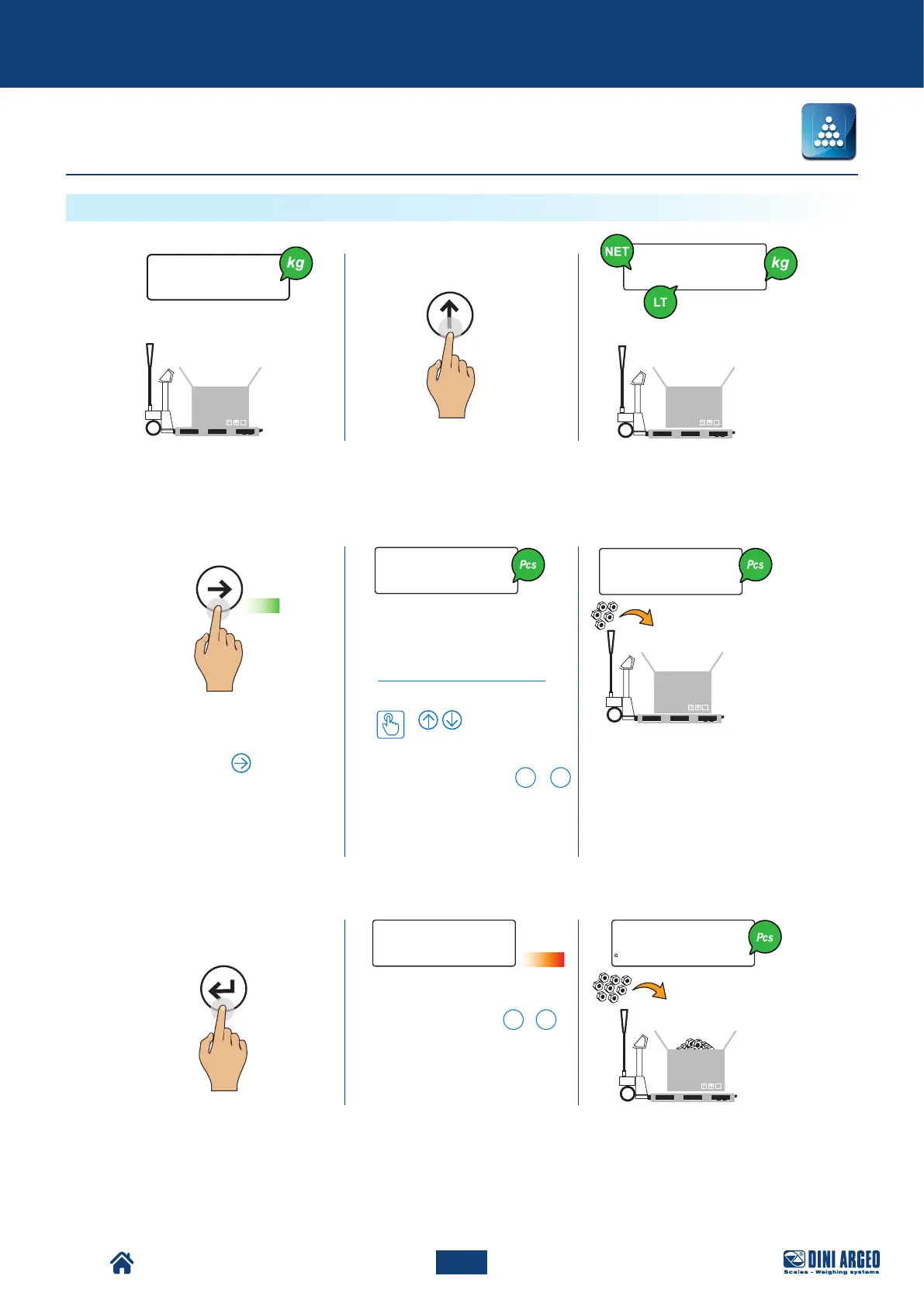 kg

NET

kg

LT

Pcs

Pcs

Pcs

DINI ARGEO
Scales - Weighing systems