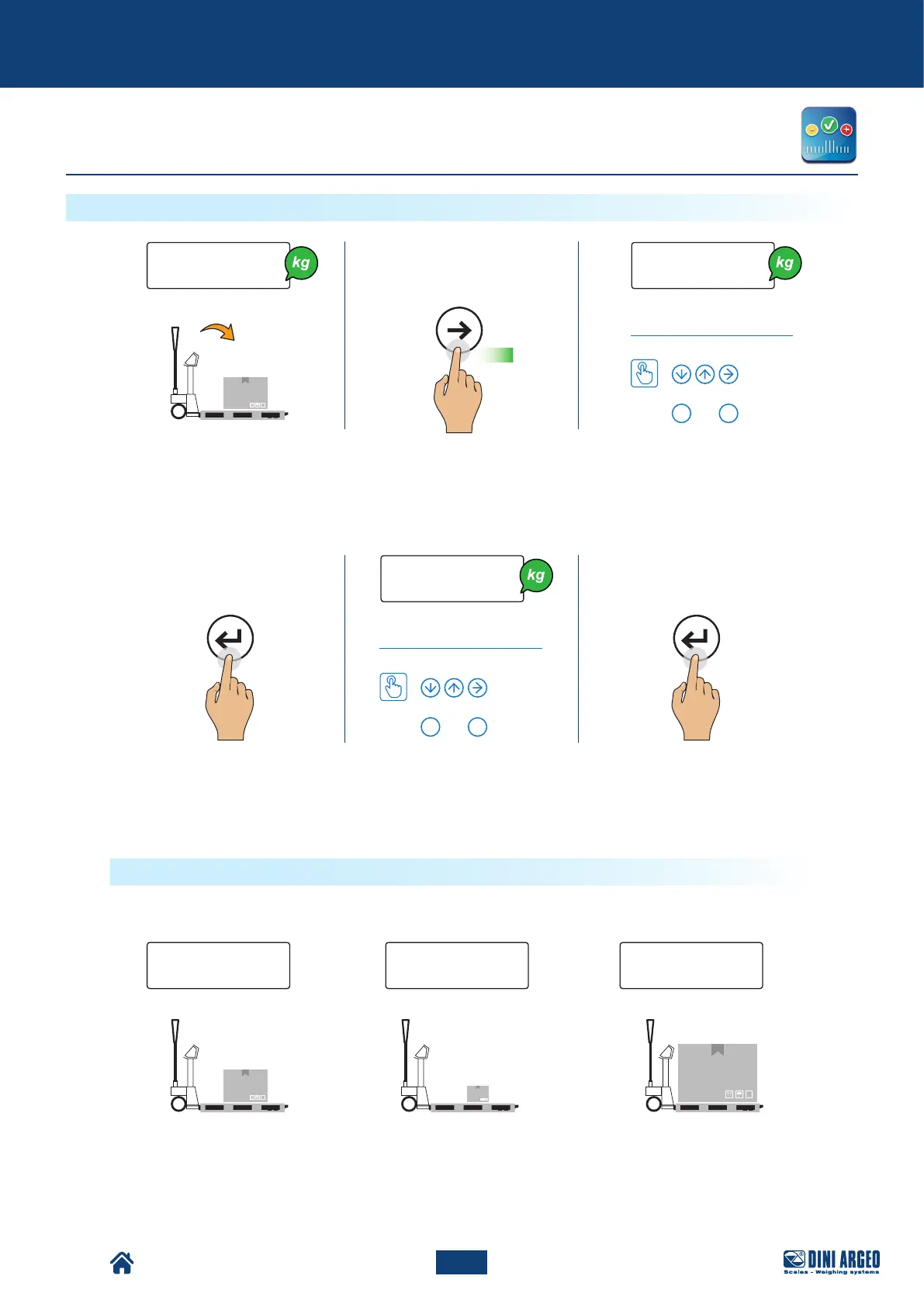 kg

kg

kg

DINI ARGEO
Scales - Weighing systems