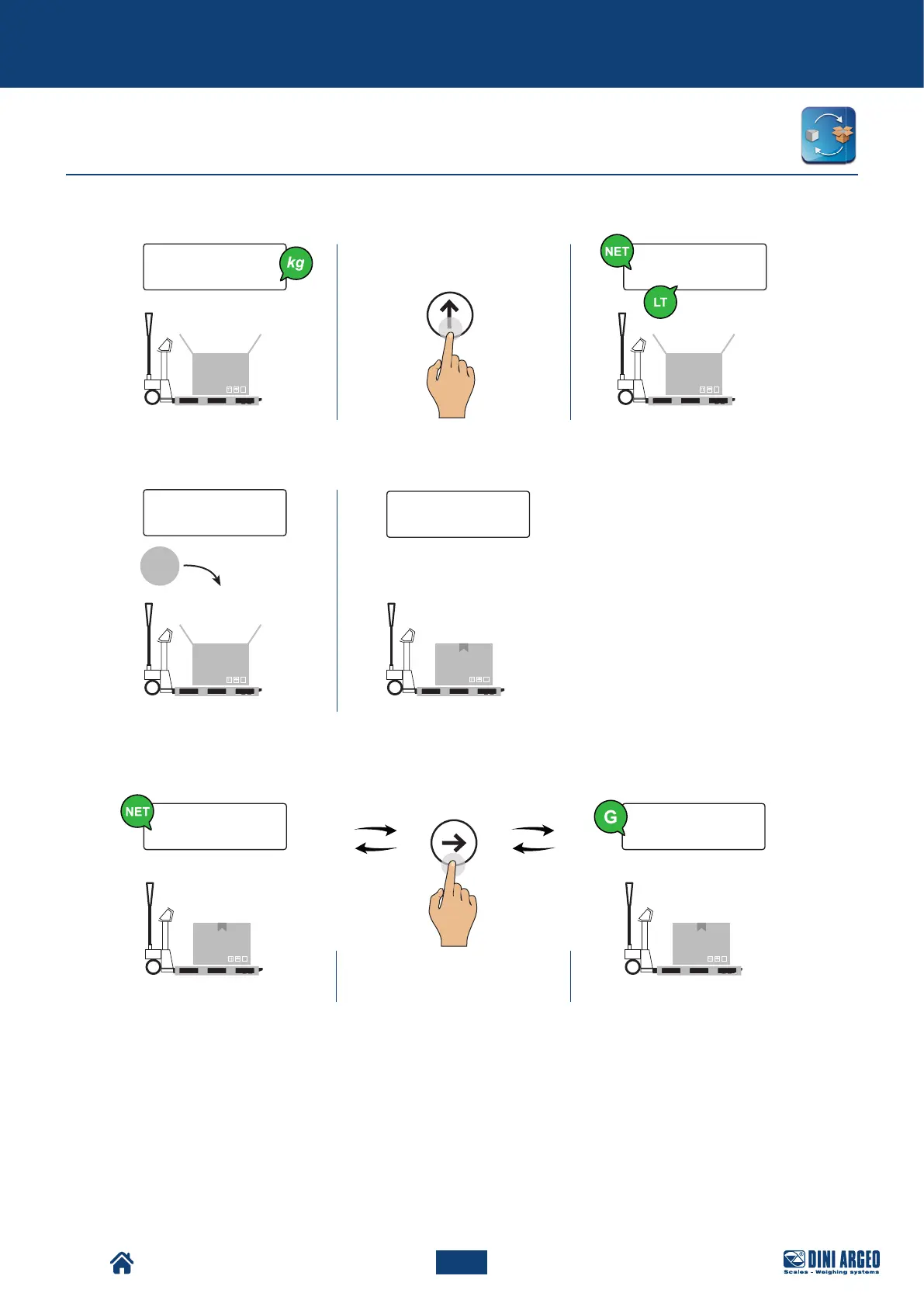 kg

NET

LT

NET

G

DINI ARGEO
Scales - Weighing systems