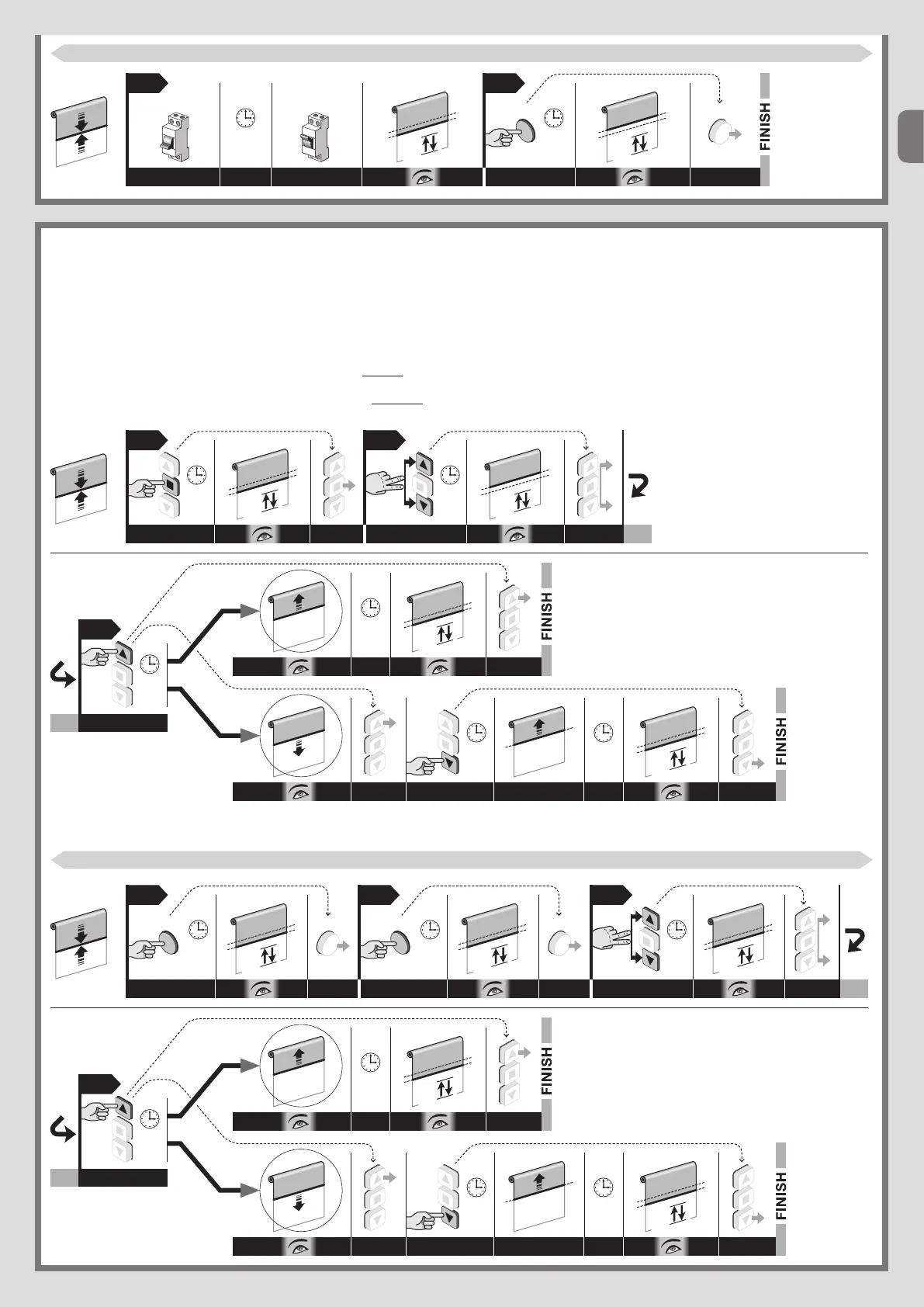 FINISH

FINISH

FINISH

FINISH

FINISH